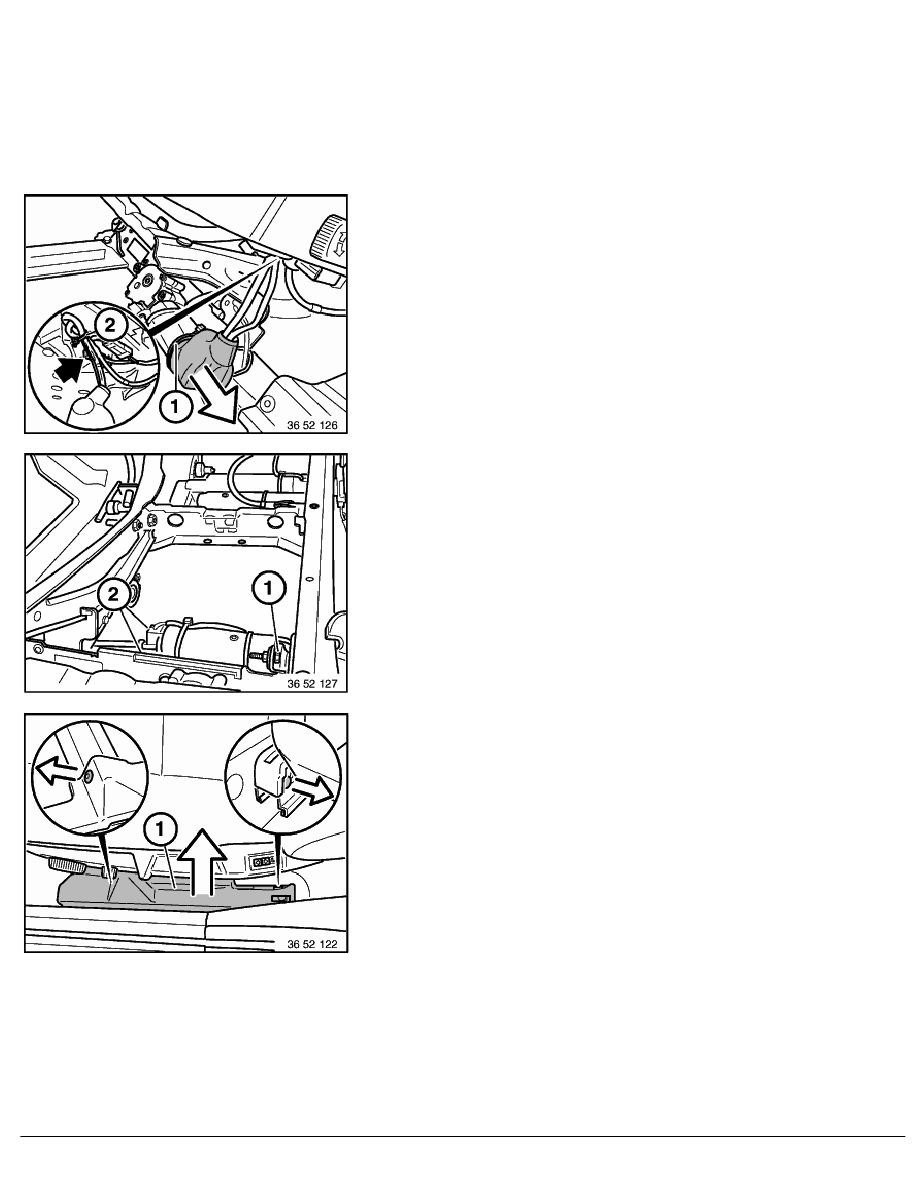 2
1
36 52 126

2
1
36 52 127

1
36 52 122