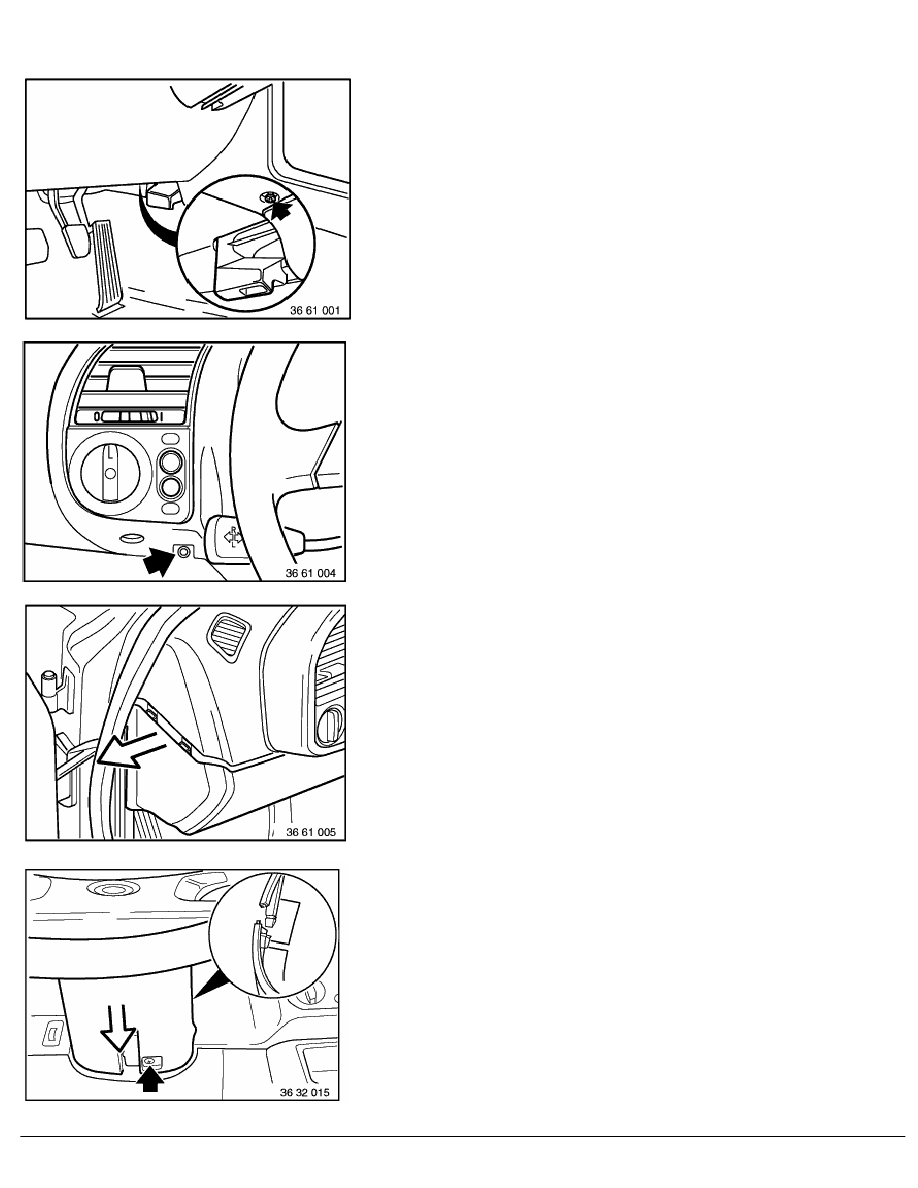 36 61 001

36 61 004

36 61 005

36 32 015