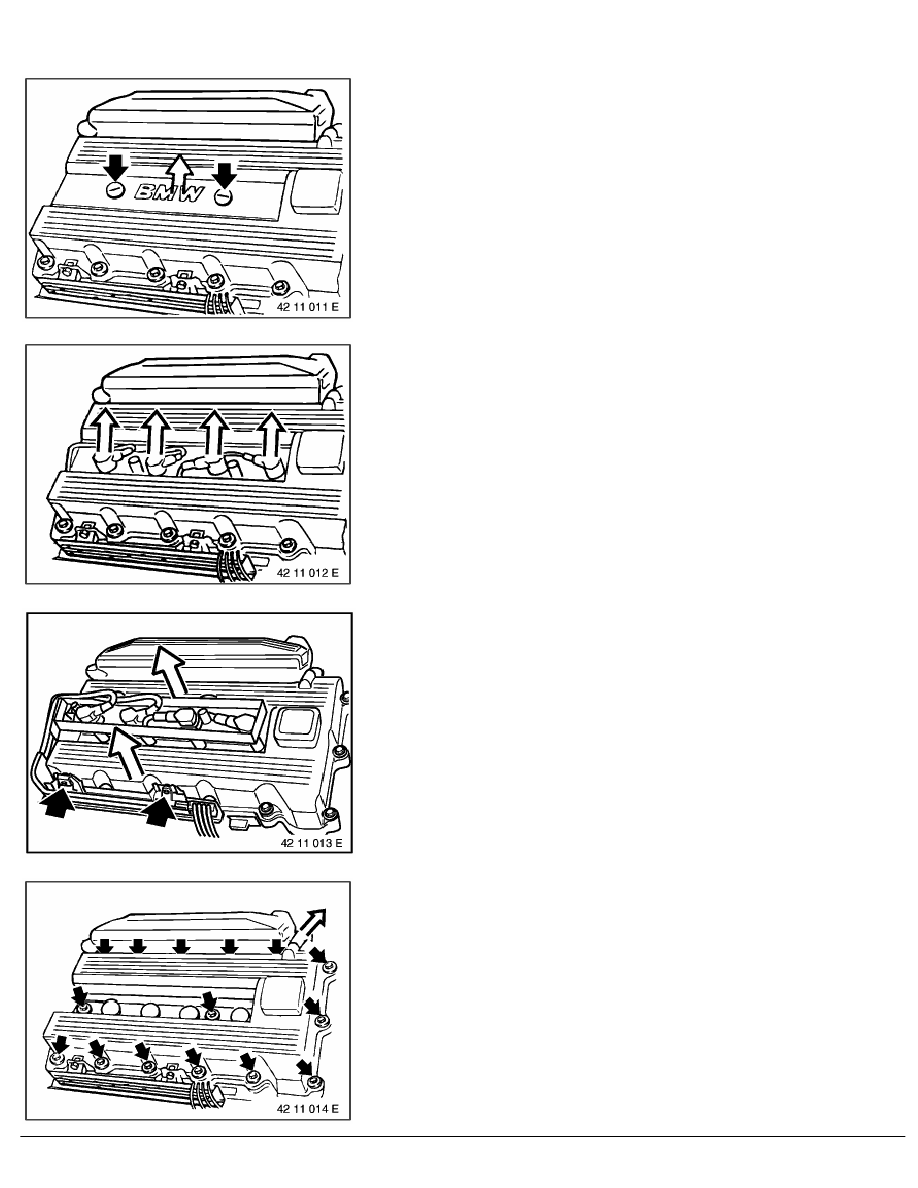 BMW

42 11 011 E

42 11 012 E

42 11 013 E

42 11 014 E