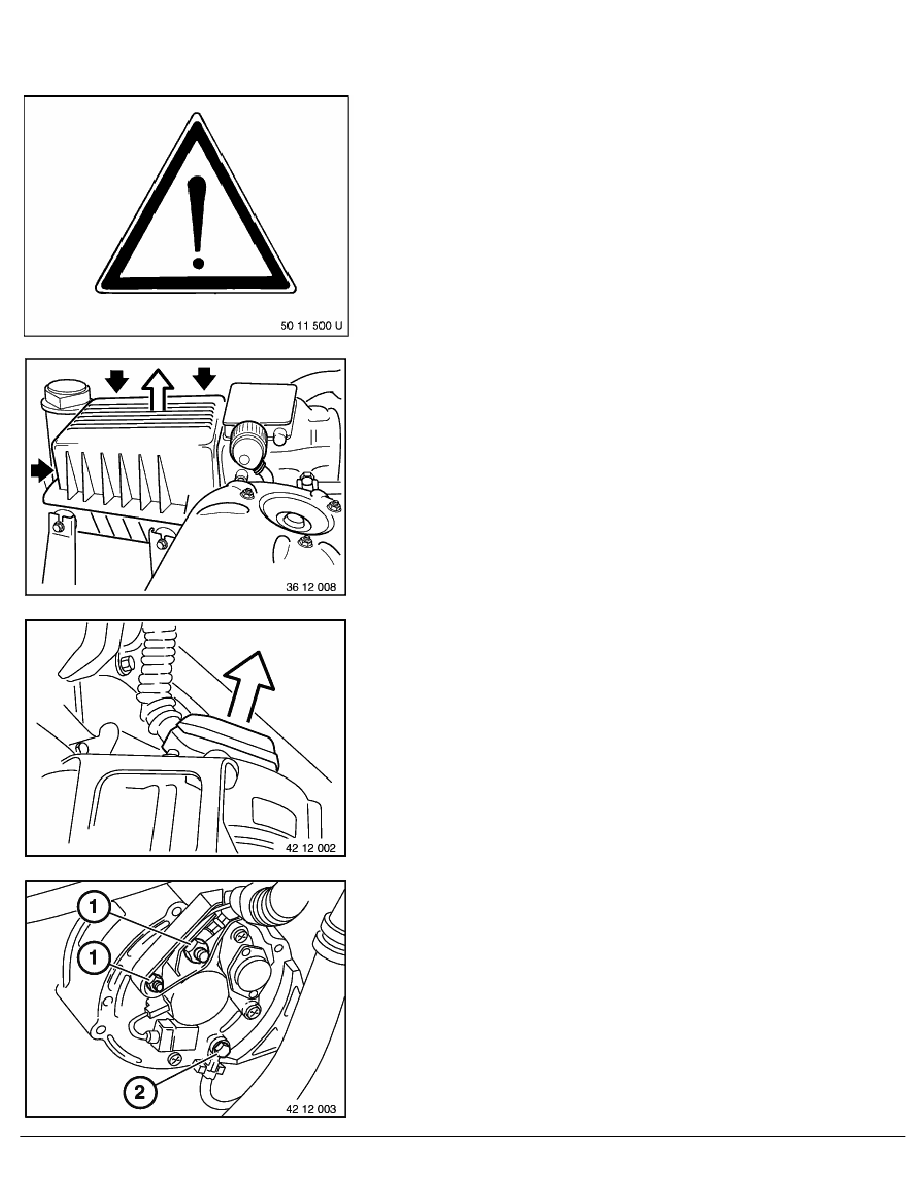 50 11 500 U

36 12 008

42 12 002

1

1

2

42 12 003