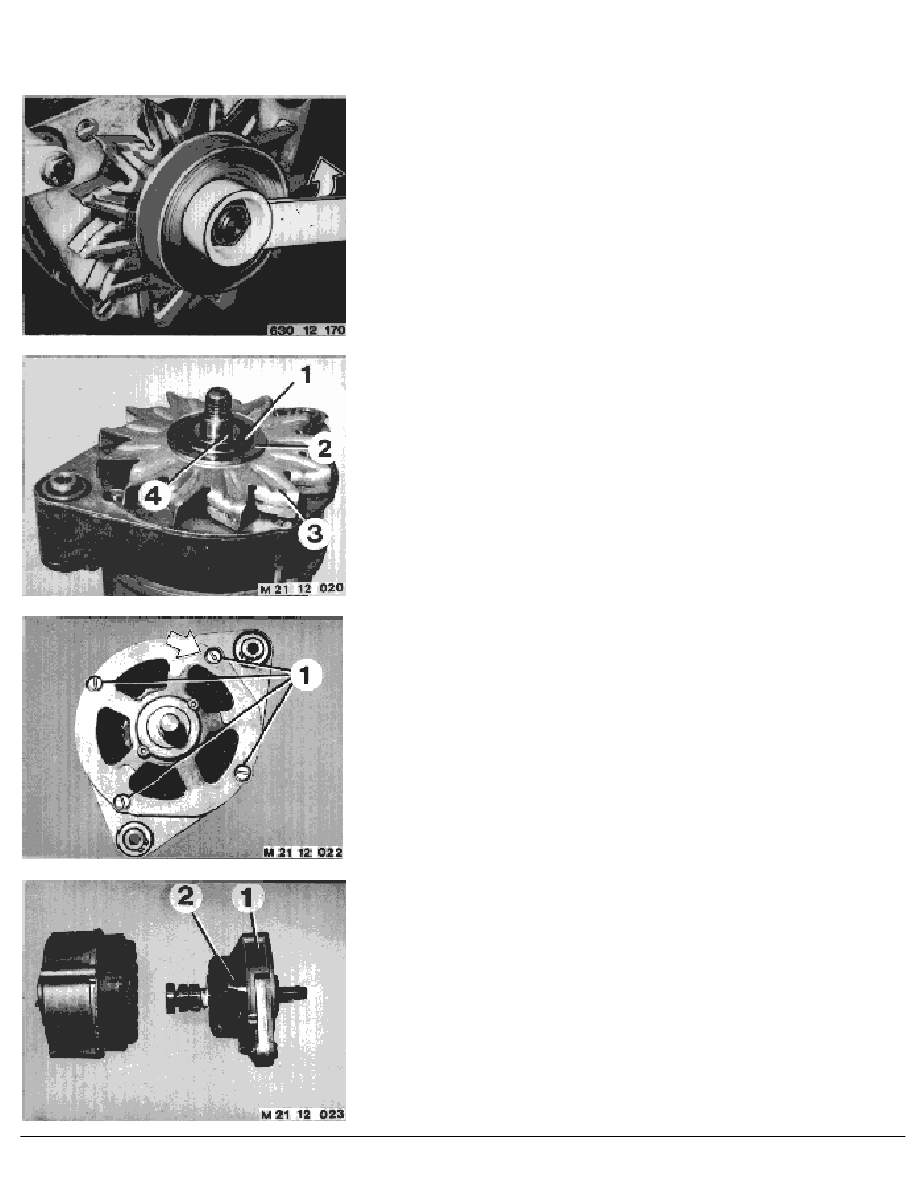 630 12 170

1
2
4
3
M 21 12 020

1
M 21 12 022

2 1
M 21 12 023