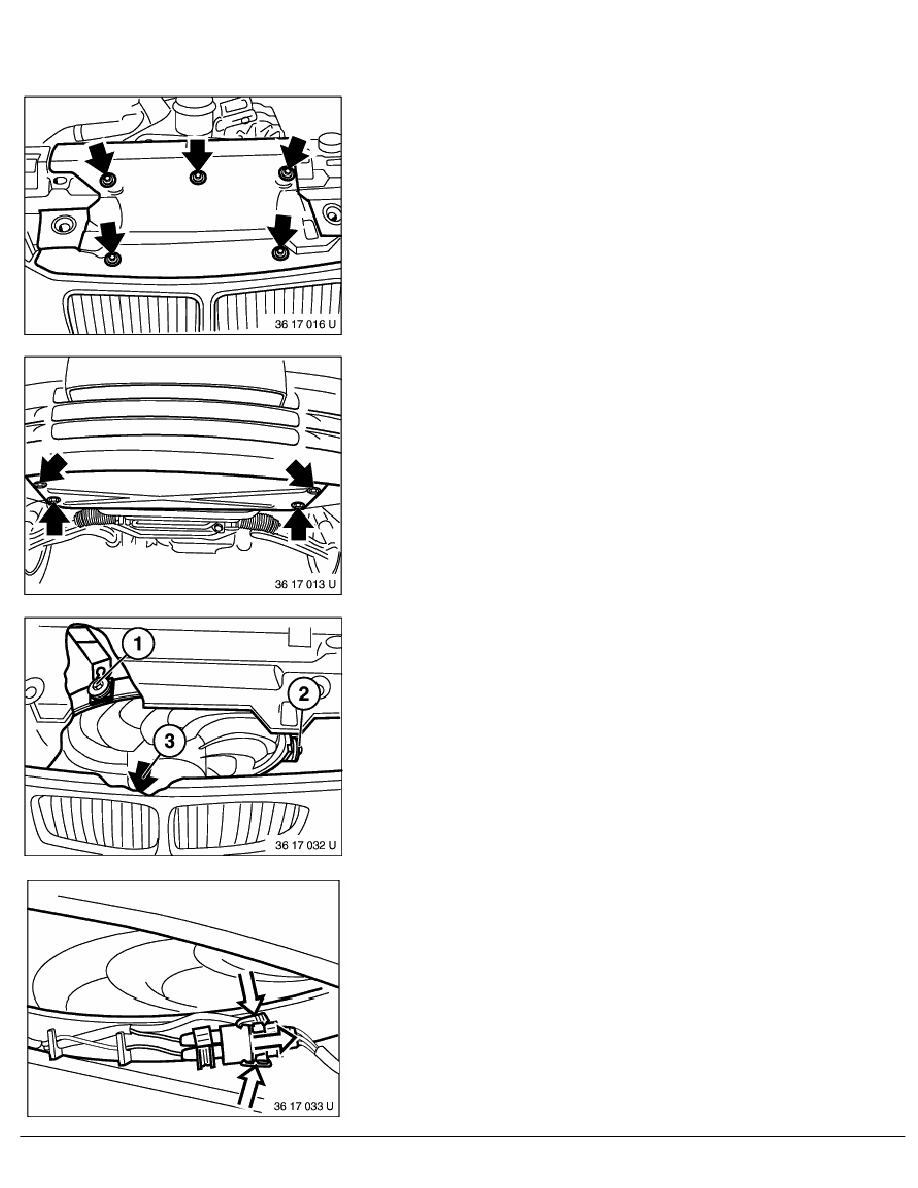 36 17 016 U

36 17 013 U

1

2

3

36 17 032 U

36 17 033 U