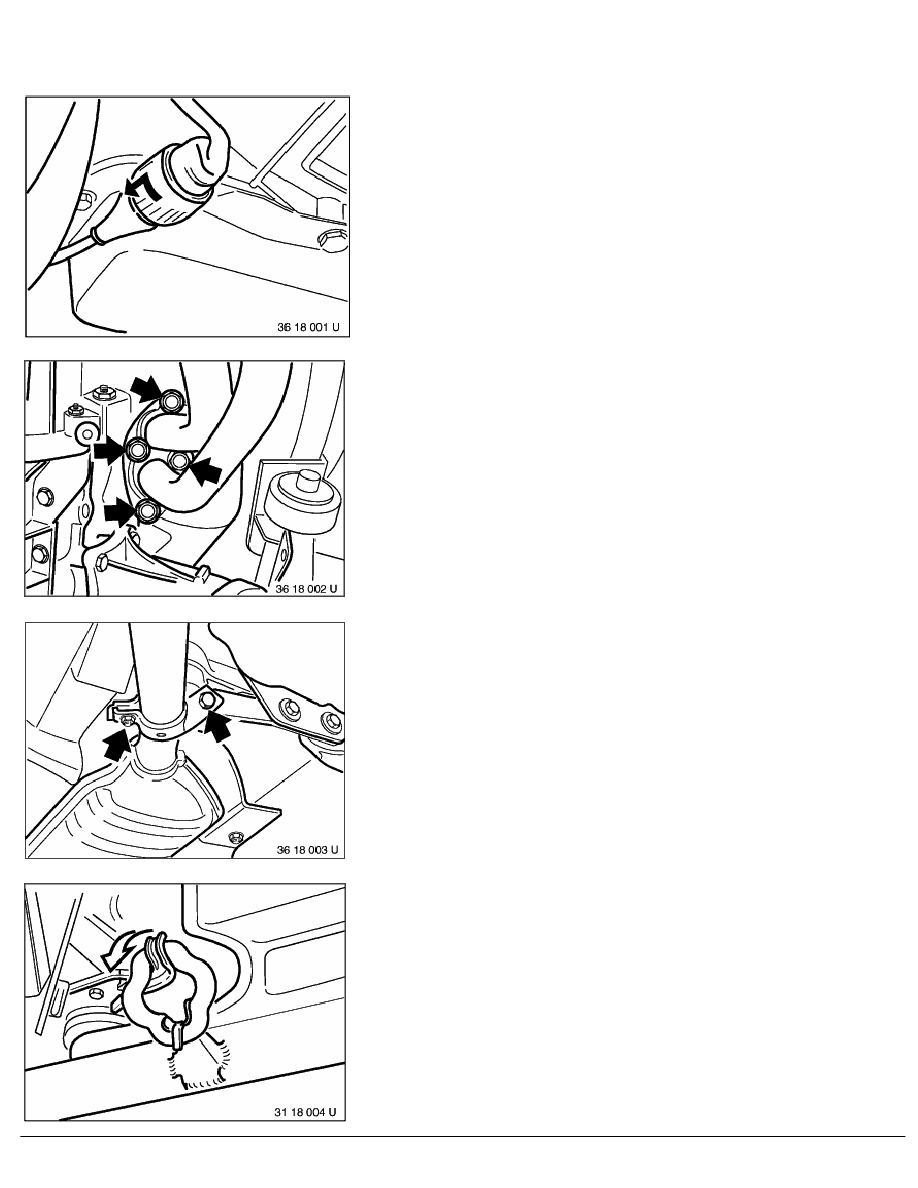 36 18 001 U

36 18 002 U

36 18 003 U

31 18 004 U