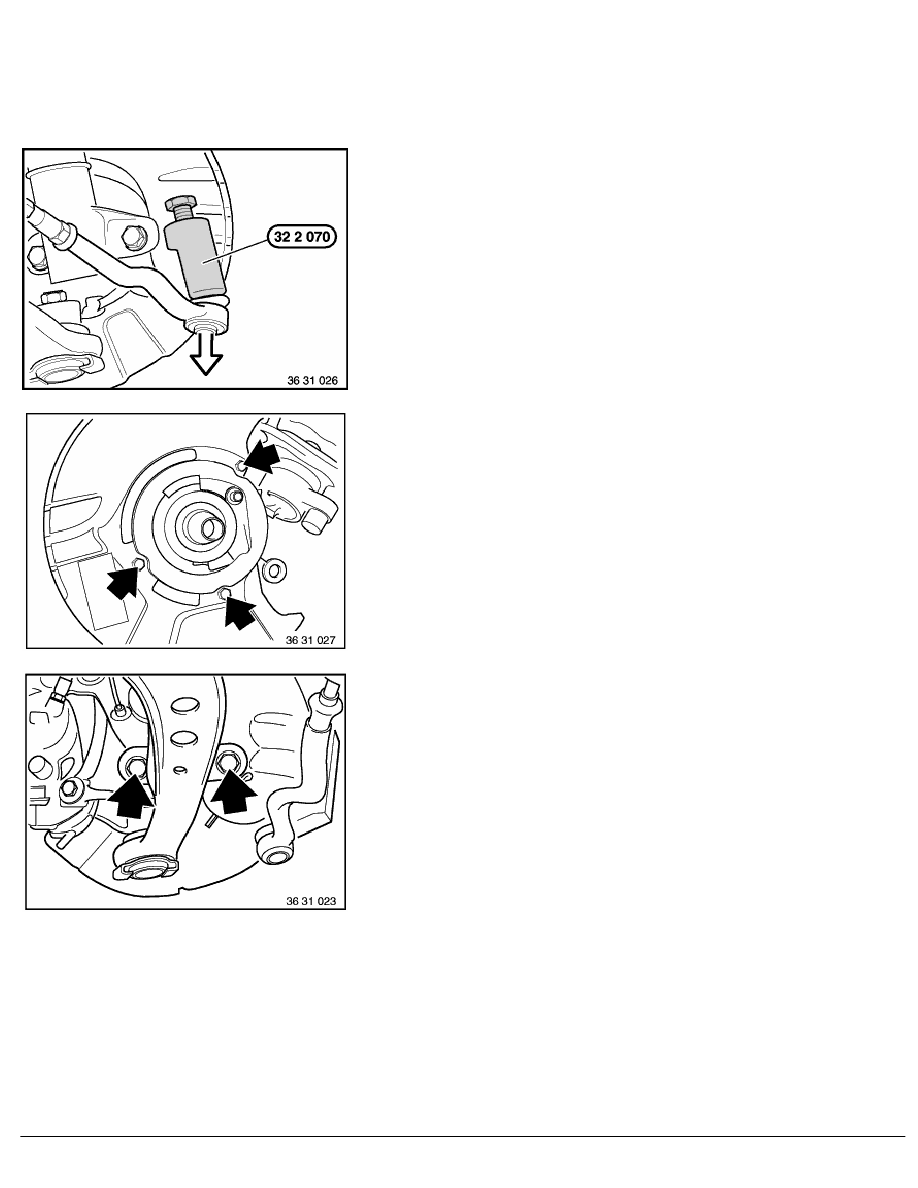 32 2 070

36 31 026

36 31 027

36 31 023