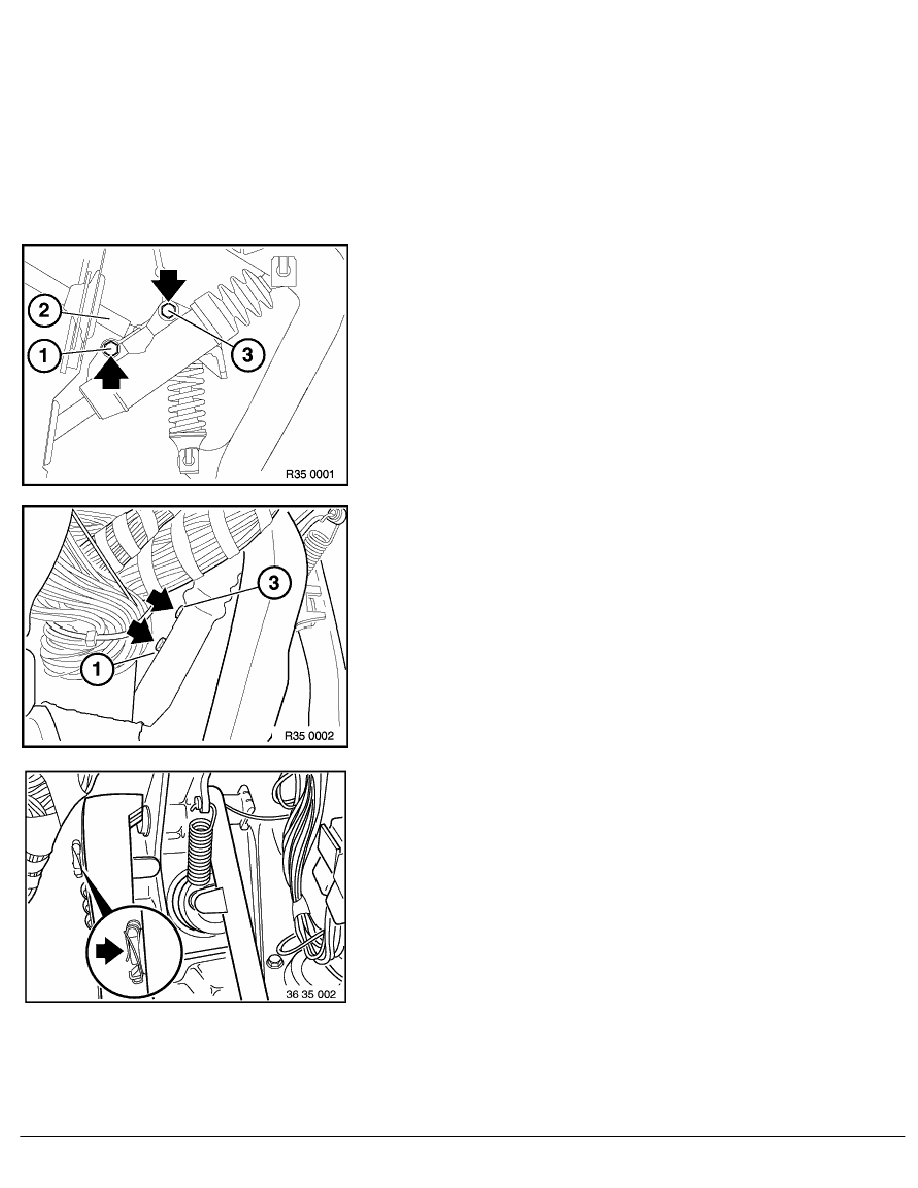 2

1

3

R35 0001

3

1

R35 0002

36 35 002