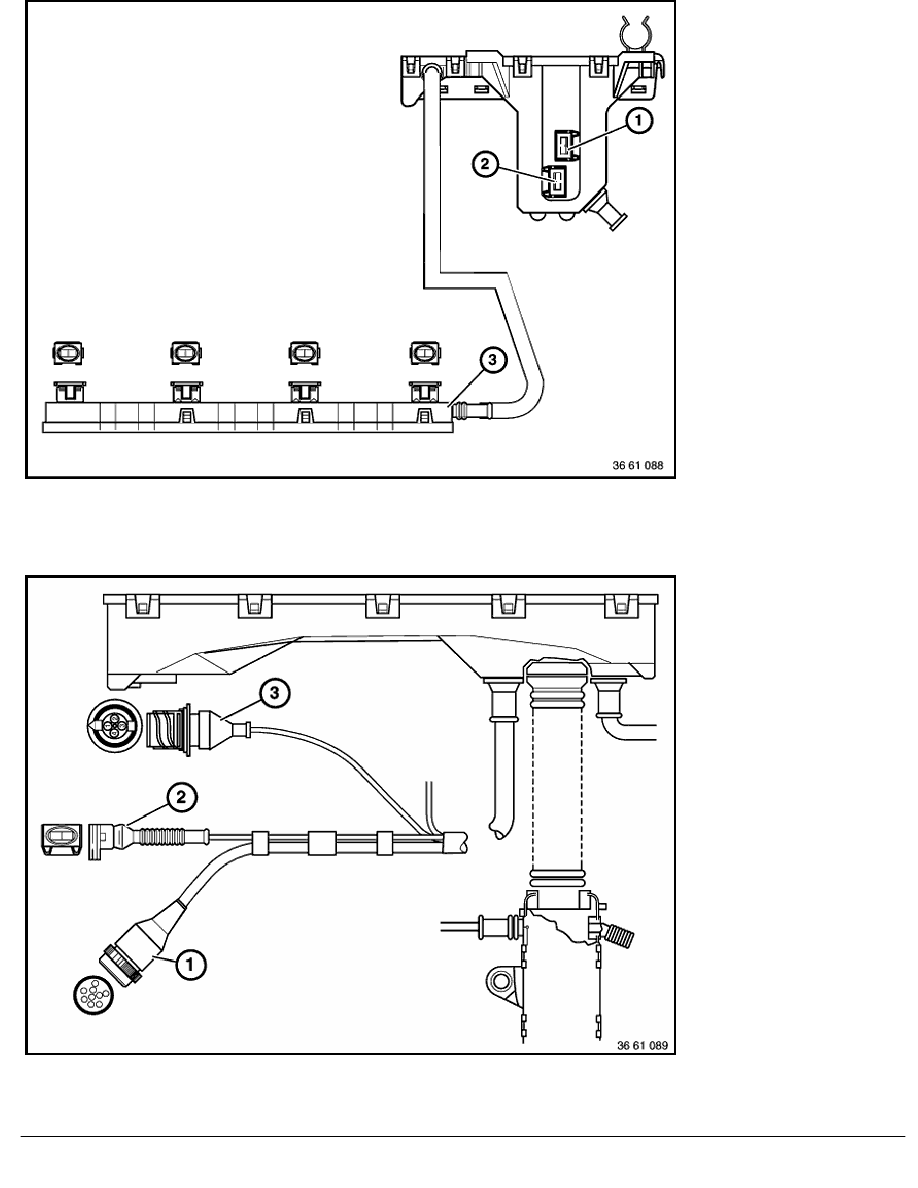 1
2
3
36 61 088

3
2
1
36 61 089