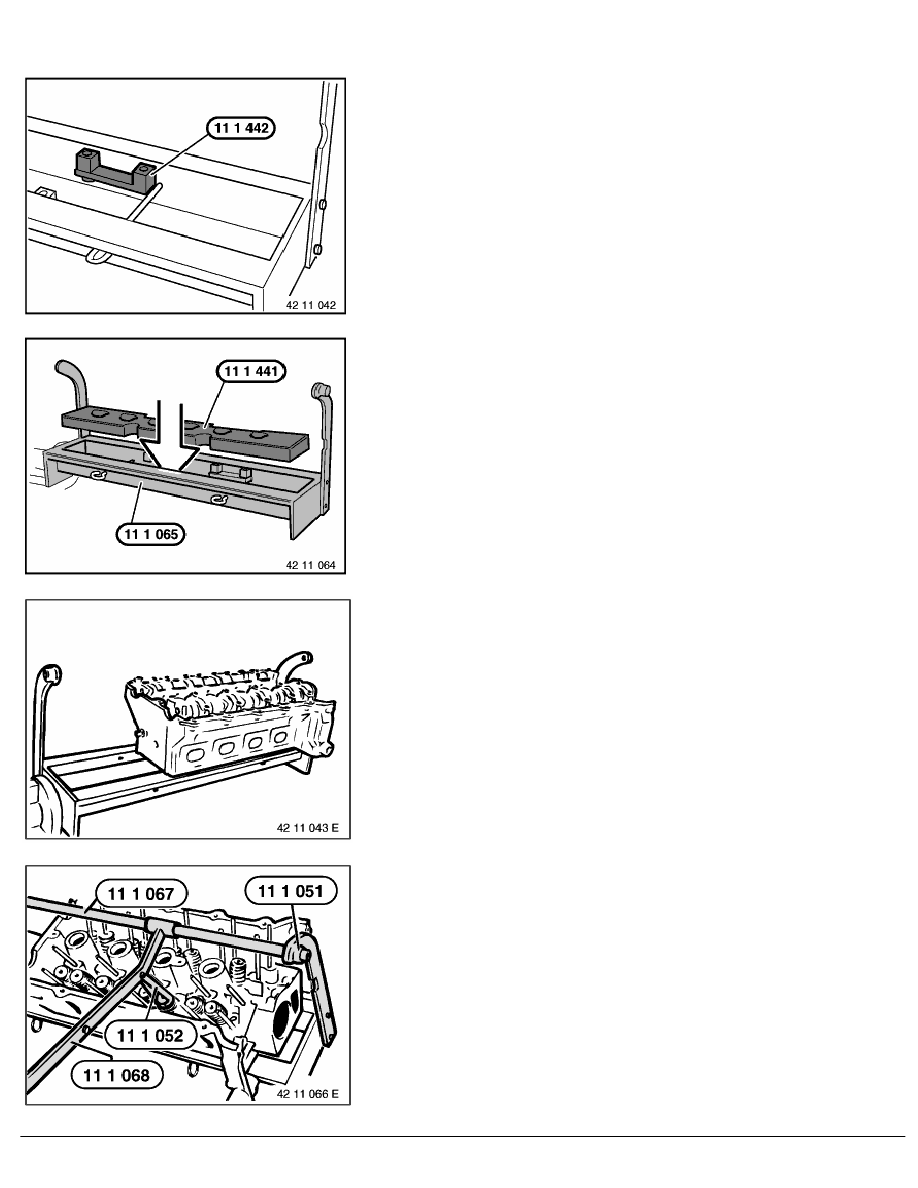 11 1 442

42 11 042

11 1 441

11 1 065

42 11 064

42 11 043 E

11 1 067

11 1 051

11 1 052

11 1 068

42 11 066 E