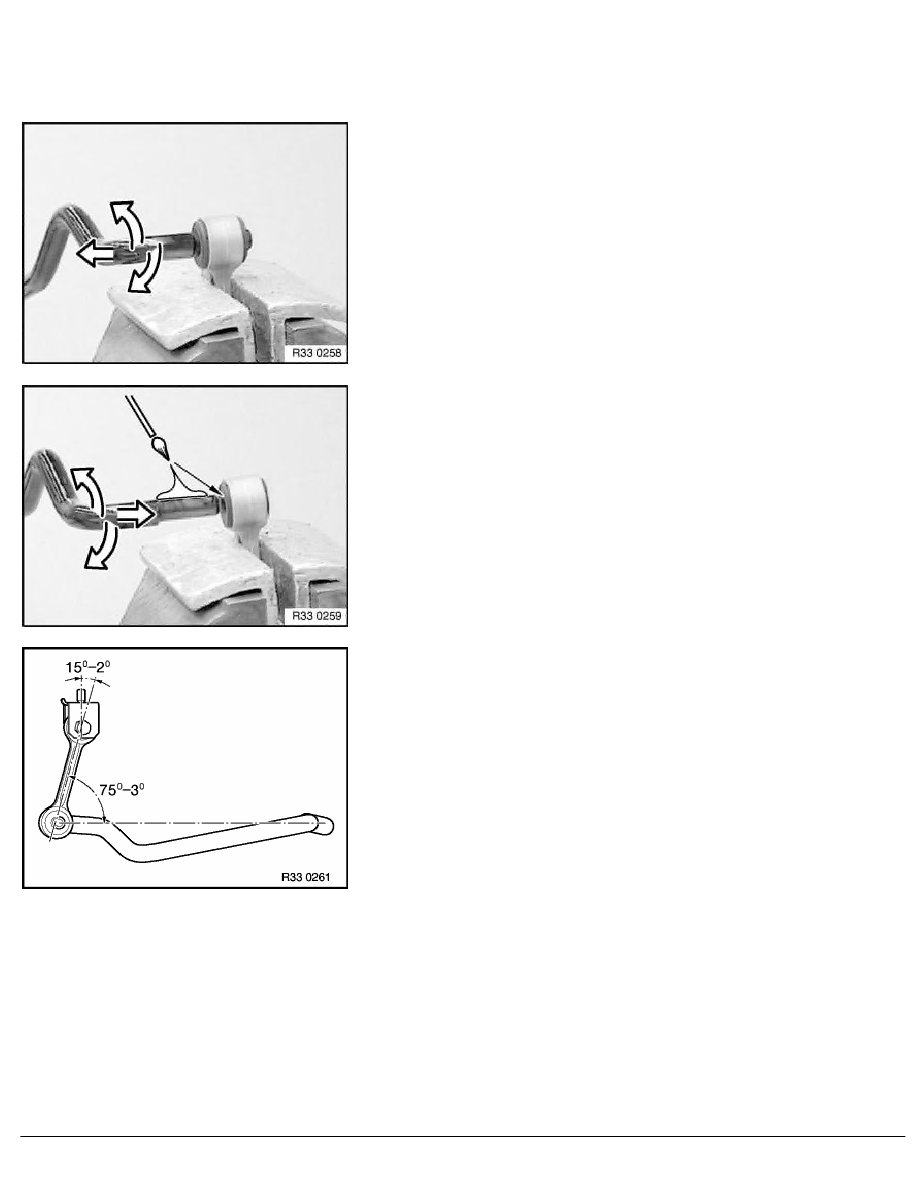 R33 0258

R33 0259

$15^0-2^0$

$75^0-3^0$

R33 0261