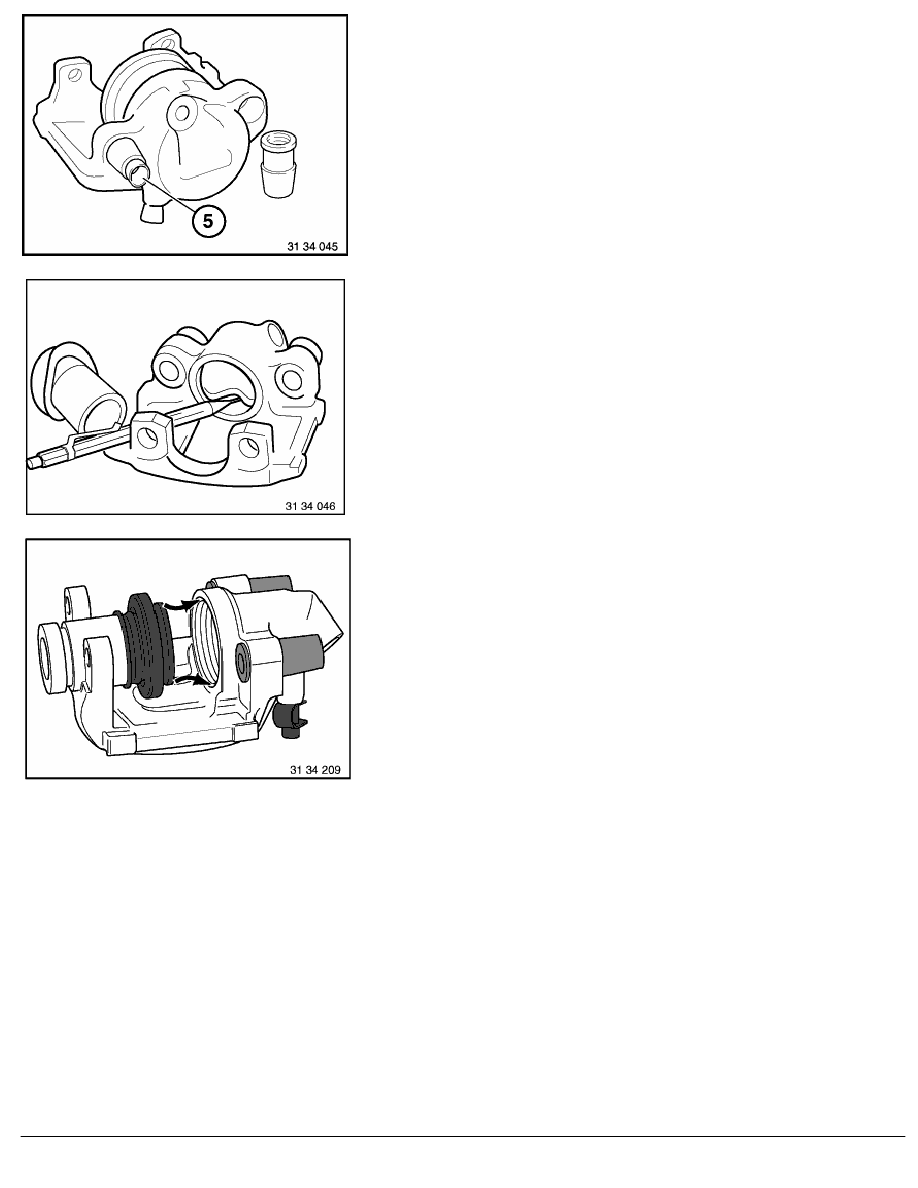 5

31 34 045

31 34 046

31 34 209