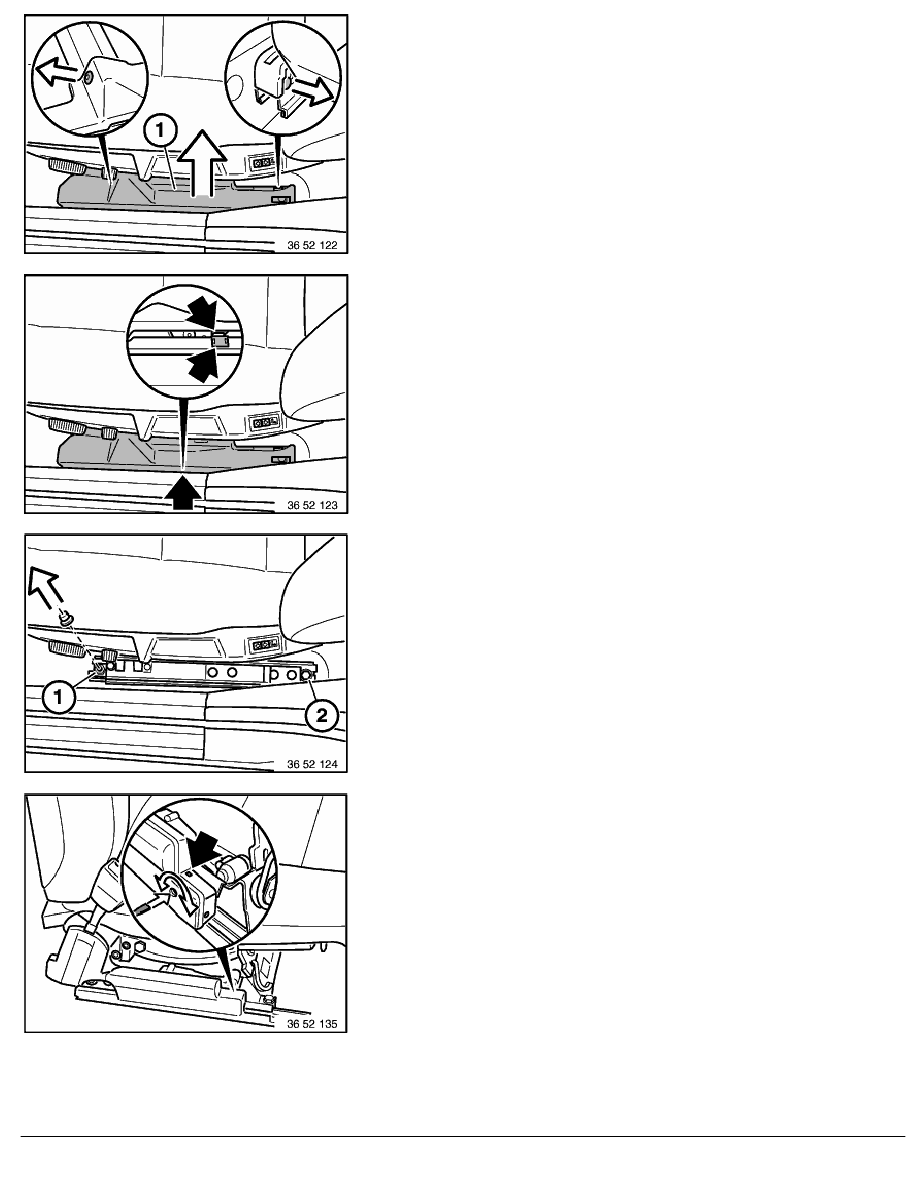 1

36 52 122

36 52 123

1

2

36 52 124

36 52 135