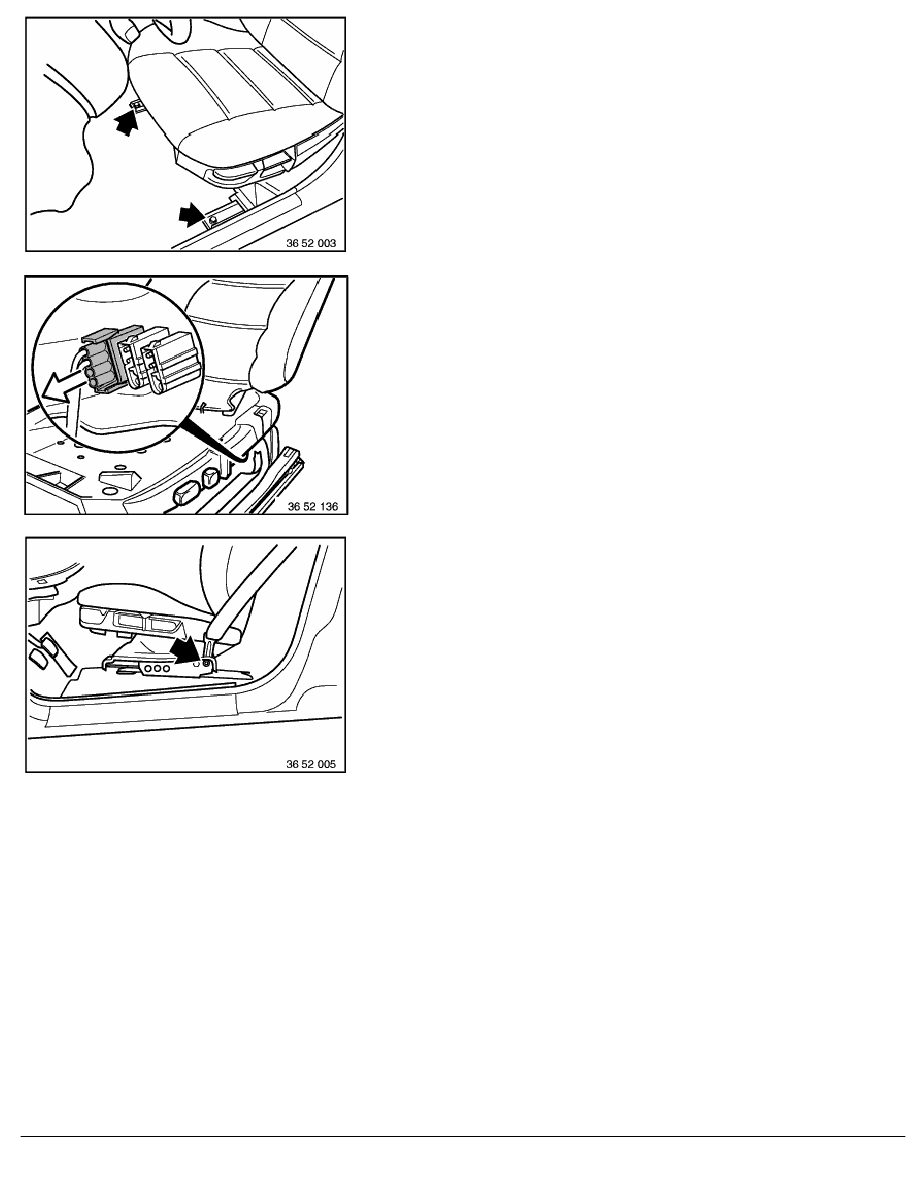 36 52 003

36 52 136

36 52 005