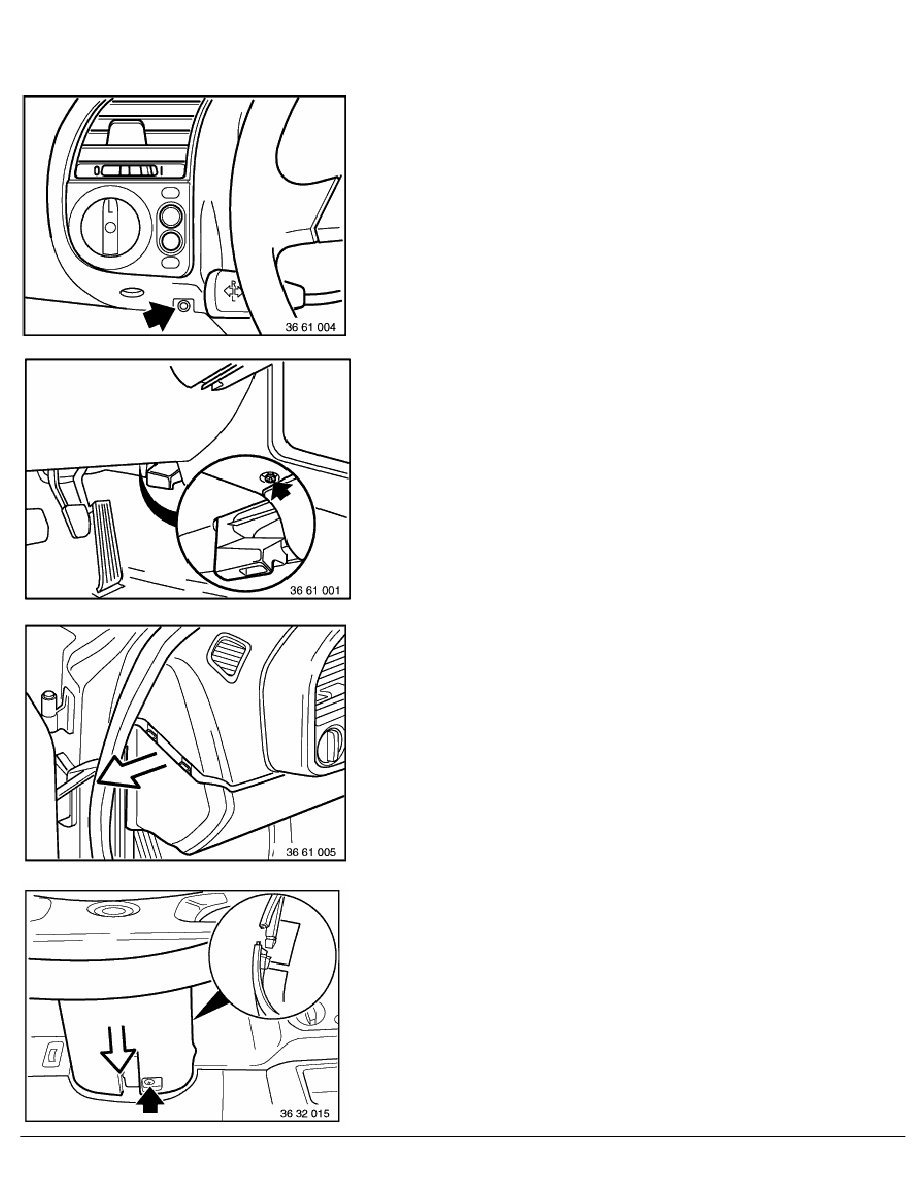 36 61 004

36 61 001

36 61 005

36 32 015