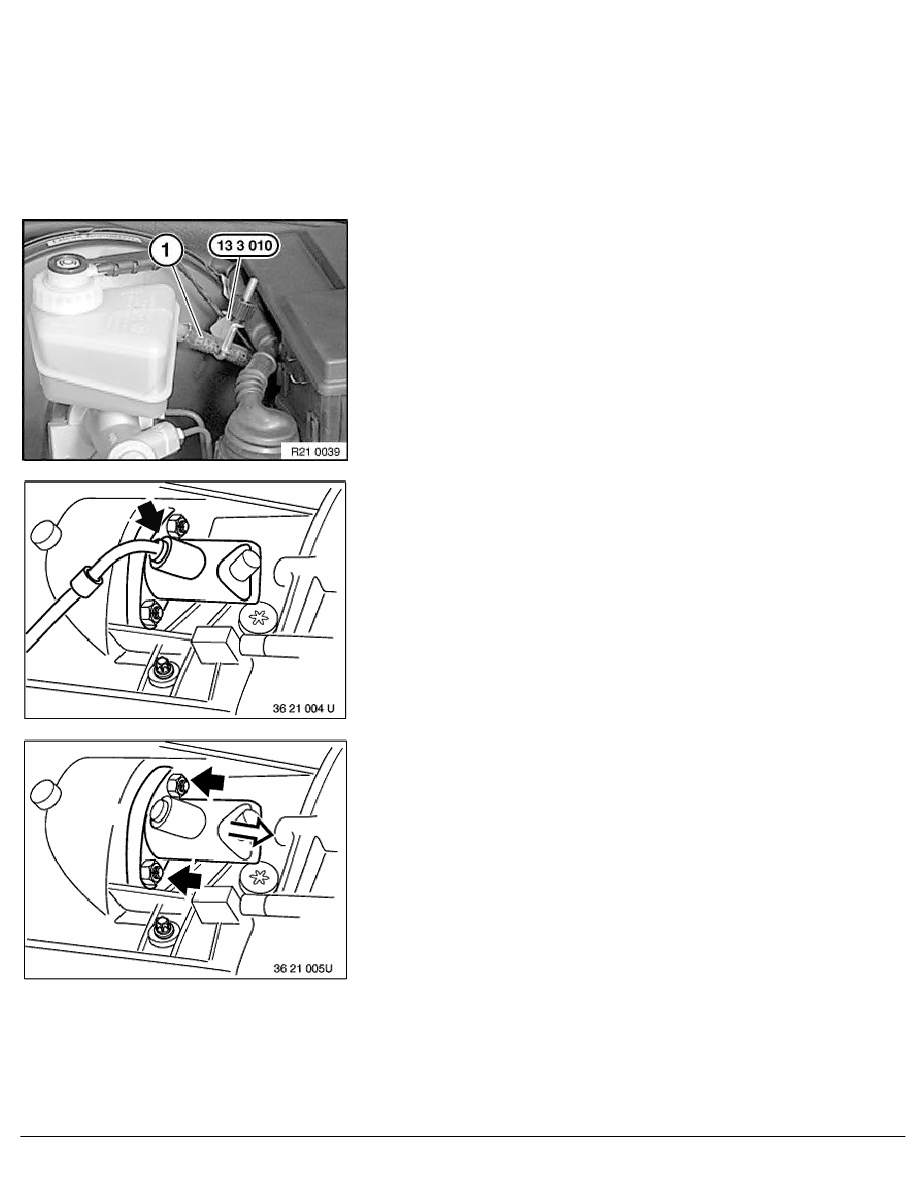 1
13 3 010
R21 0039

36 21 004 U

36 21 005U