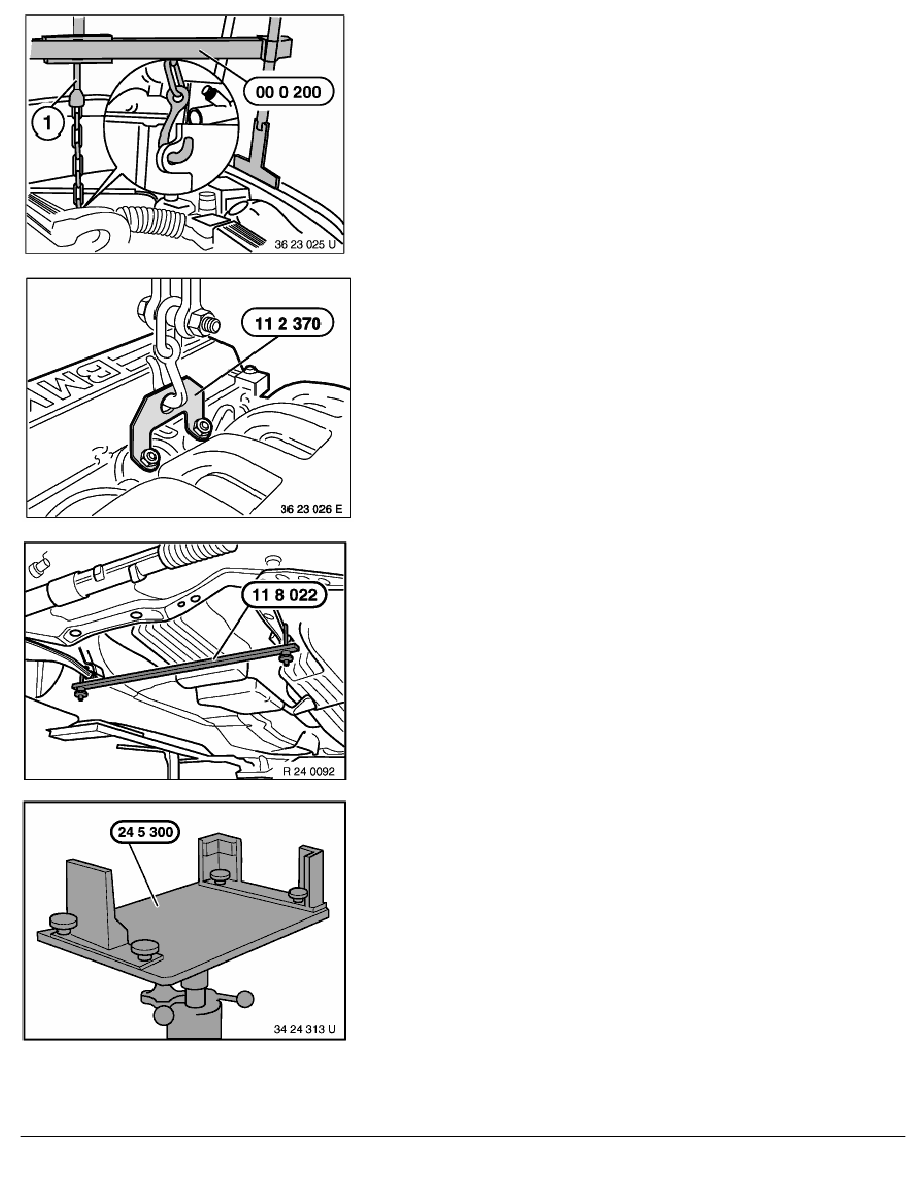 00 0 200

1

36 23 025 U

11 2 370

36 23 026 E

11 8 022

R 24 0092

24 5 300

34 24 313 U