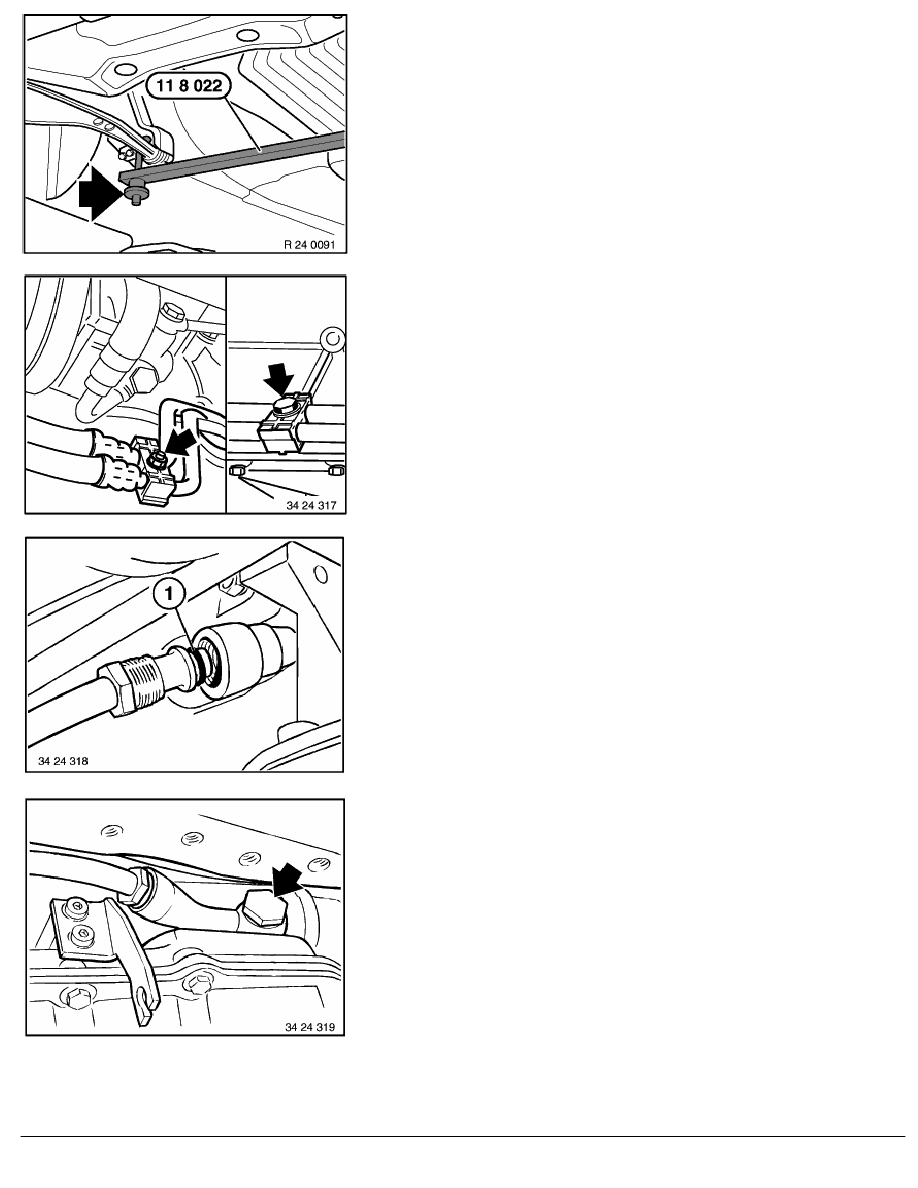 11 8 022

R 24 0091

34 24 317

1

34 24 318

34 24 319