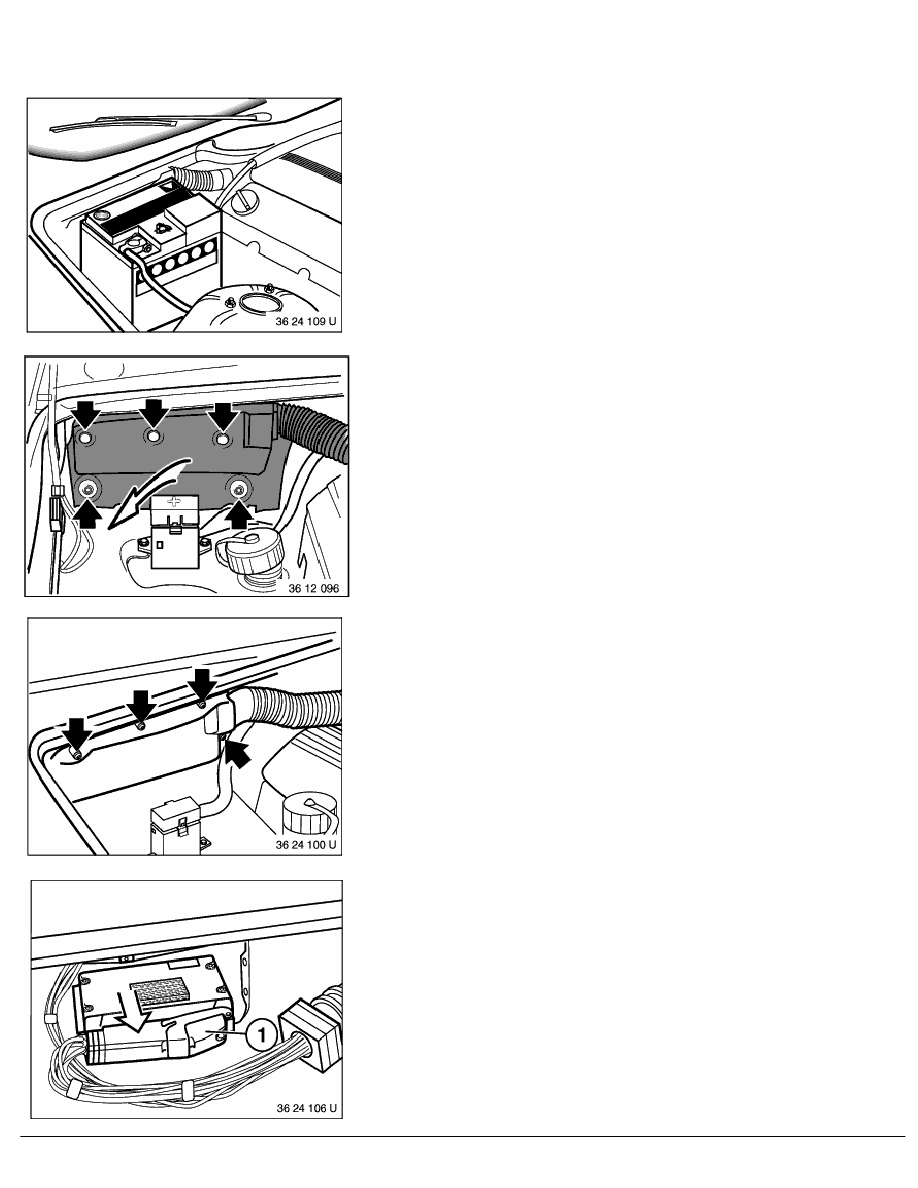 36 24 109 U

36 12 096

36 24 100 U

1

36 24 106 U