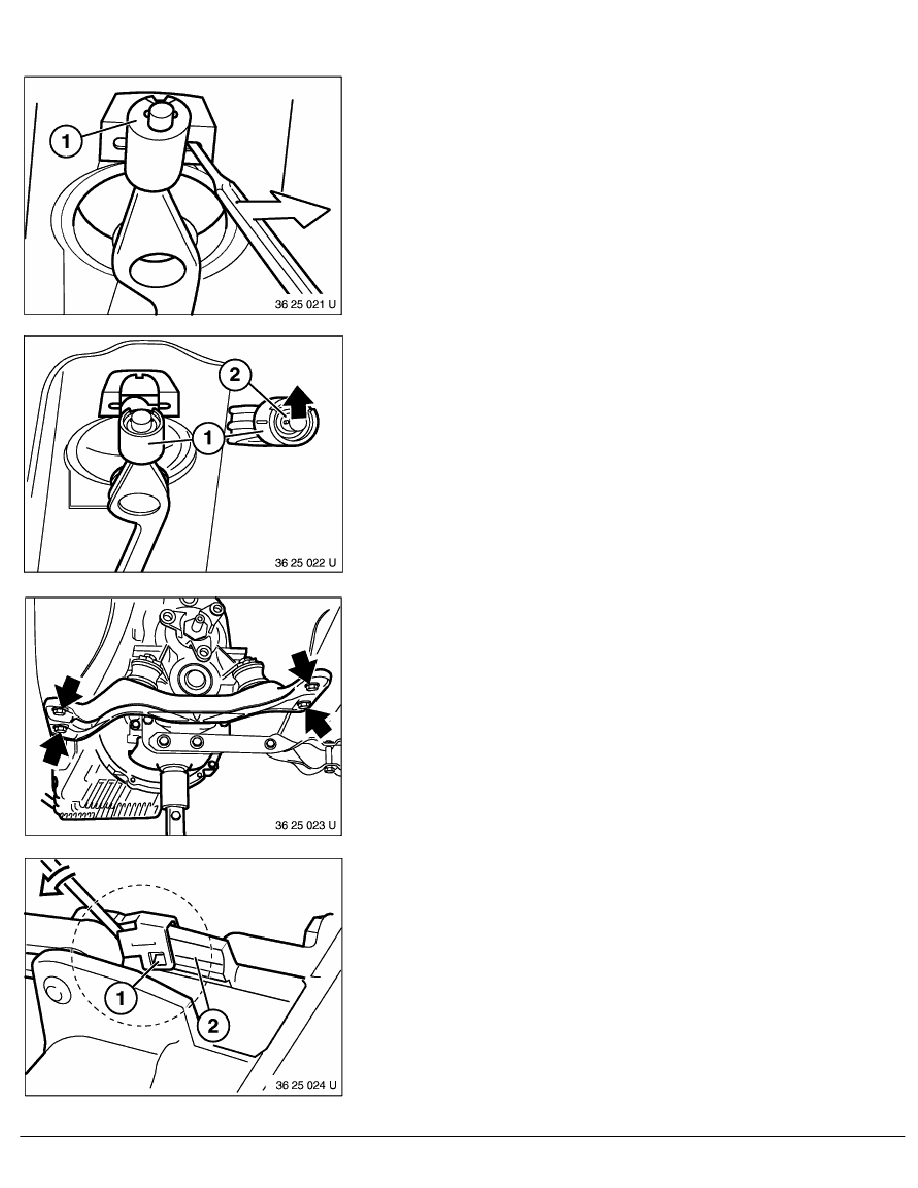 1

36 25 021 U

2

1

36 25 022 U

36 25 023 U

1

2

36 25 024 U