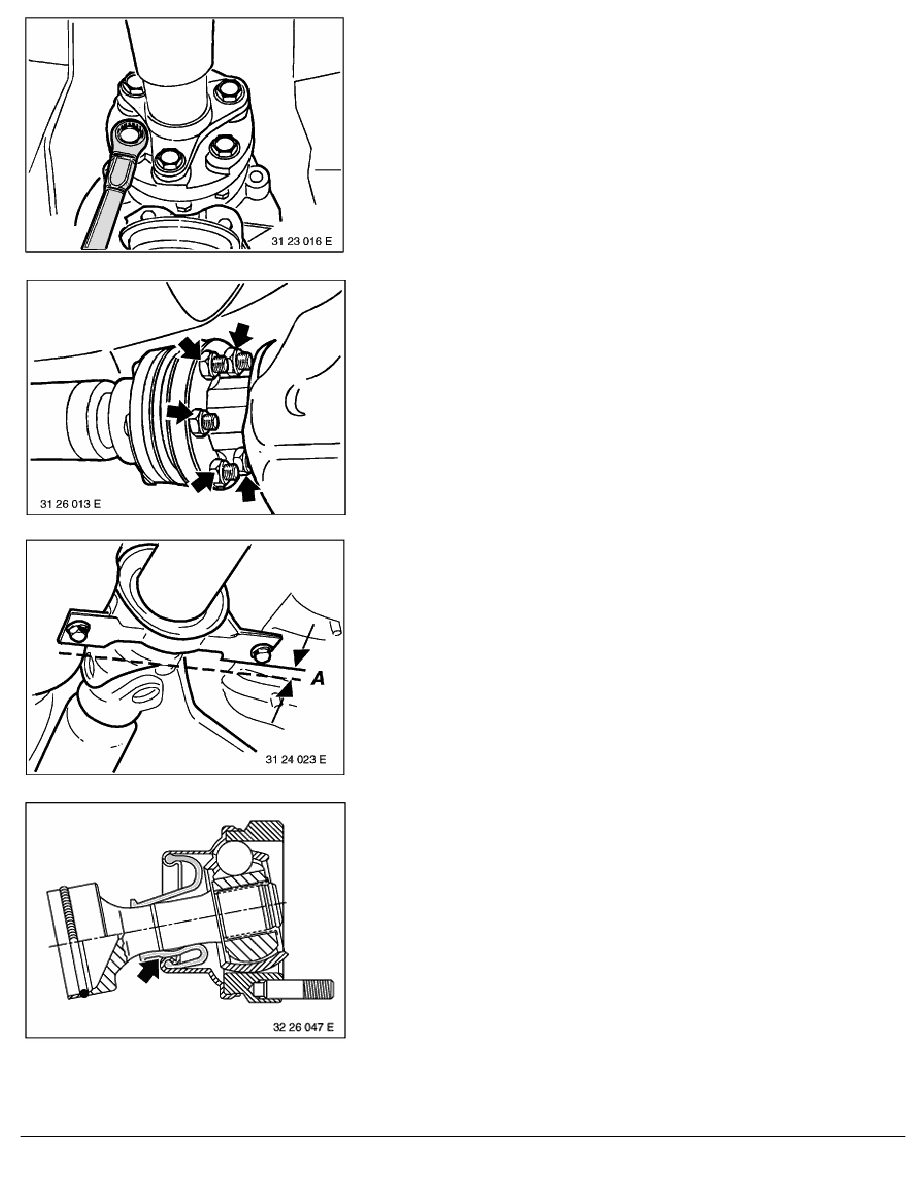 31 23 016 E

31 26 013 E

A

31 24 023 E

32 26 047 E