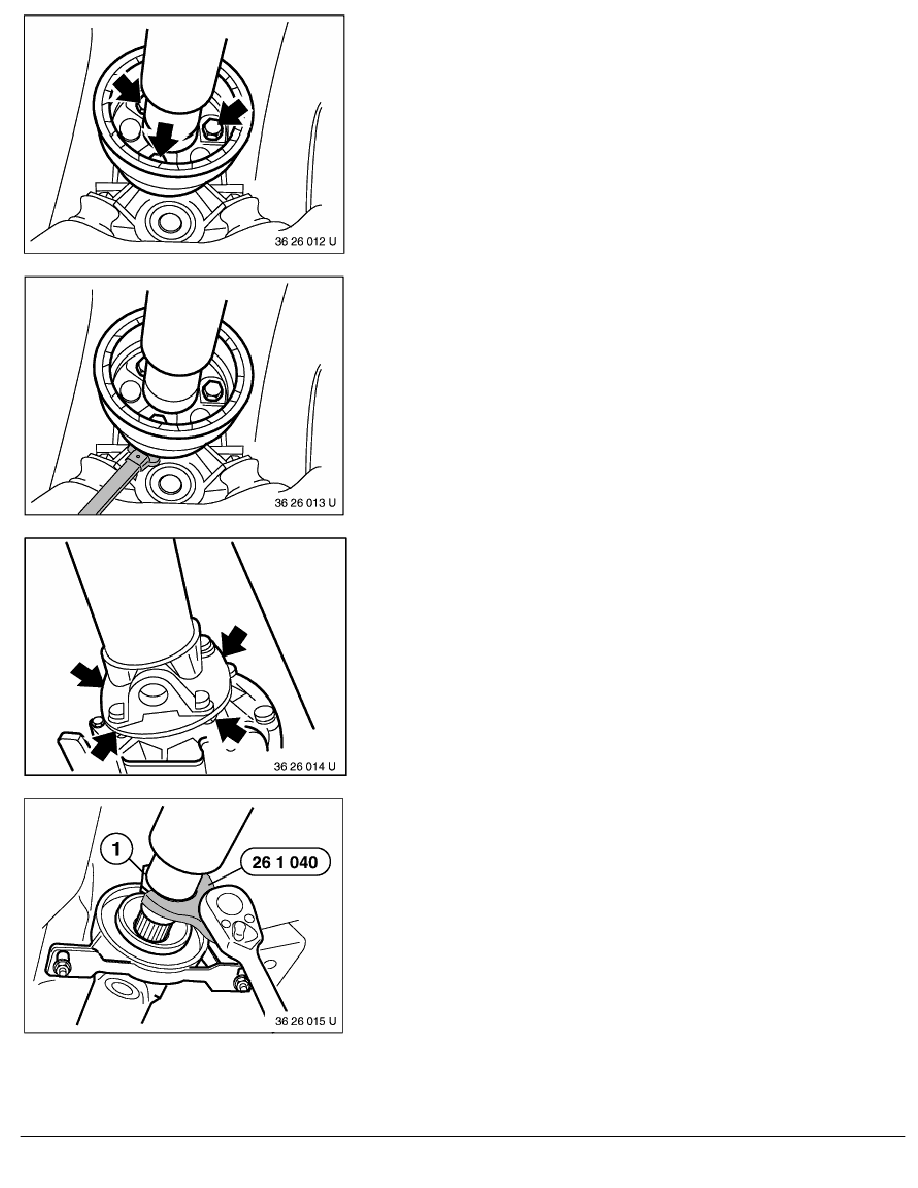 36 26 012 U

36 26 013 U

36 26 014 U

1

26 1 040

36 26 015 U