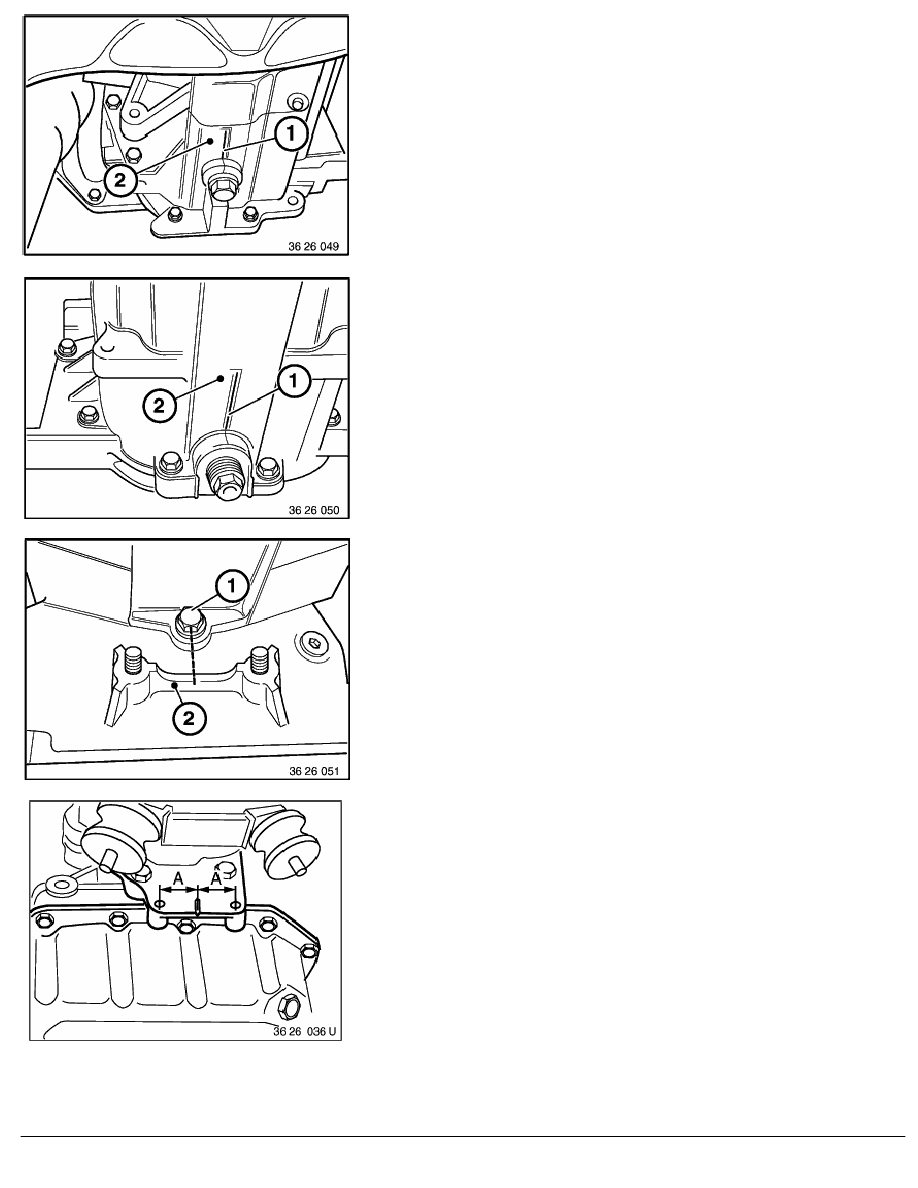 1
2
36 26 049

2
1
36 26 050

1
2
36 26 051

A
A
36 26 036 U