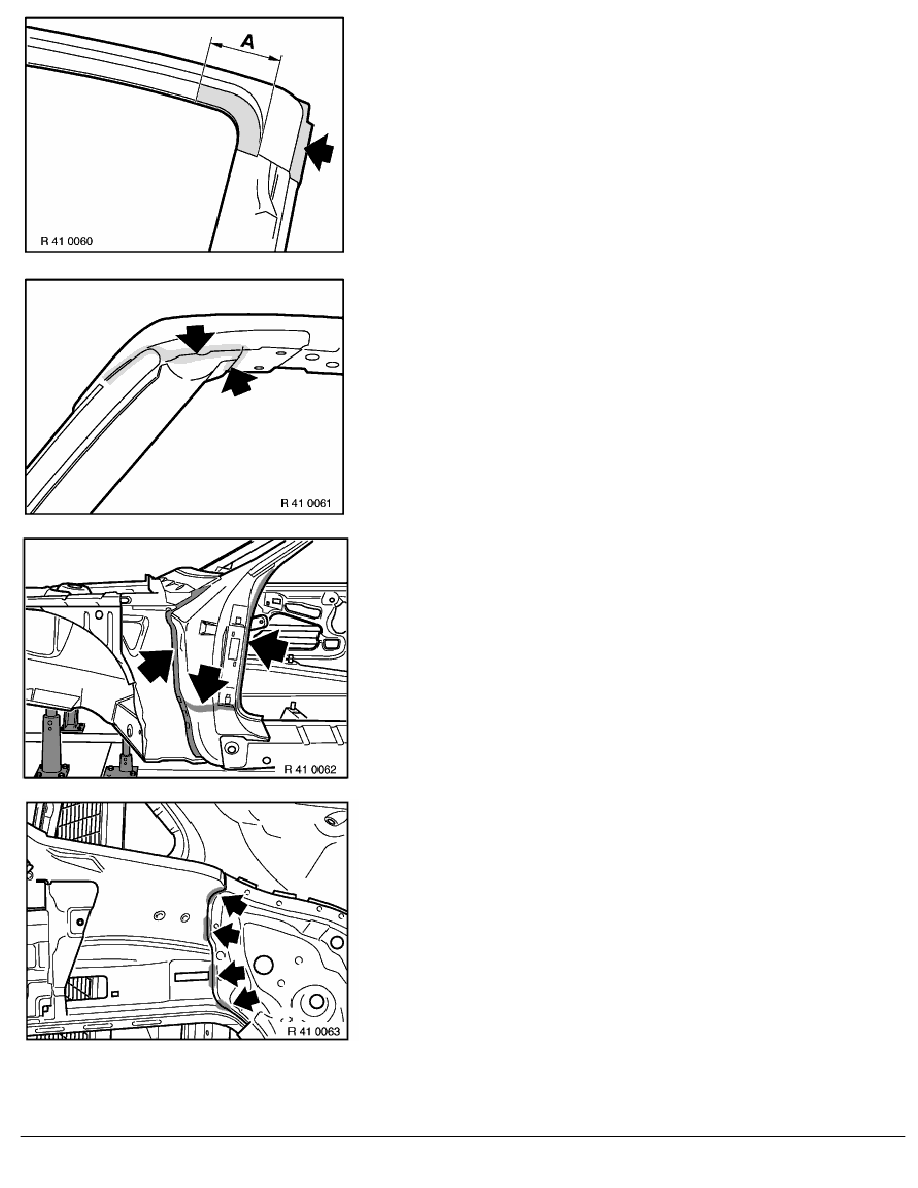 A

R 41 0060

R 41 0061

R 41 0062

R 41 0063