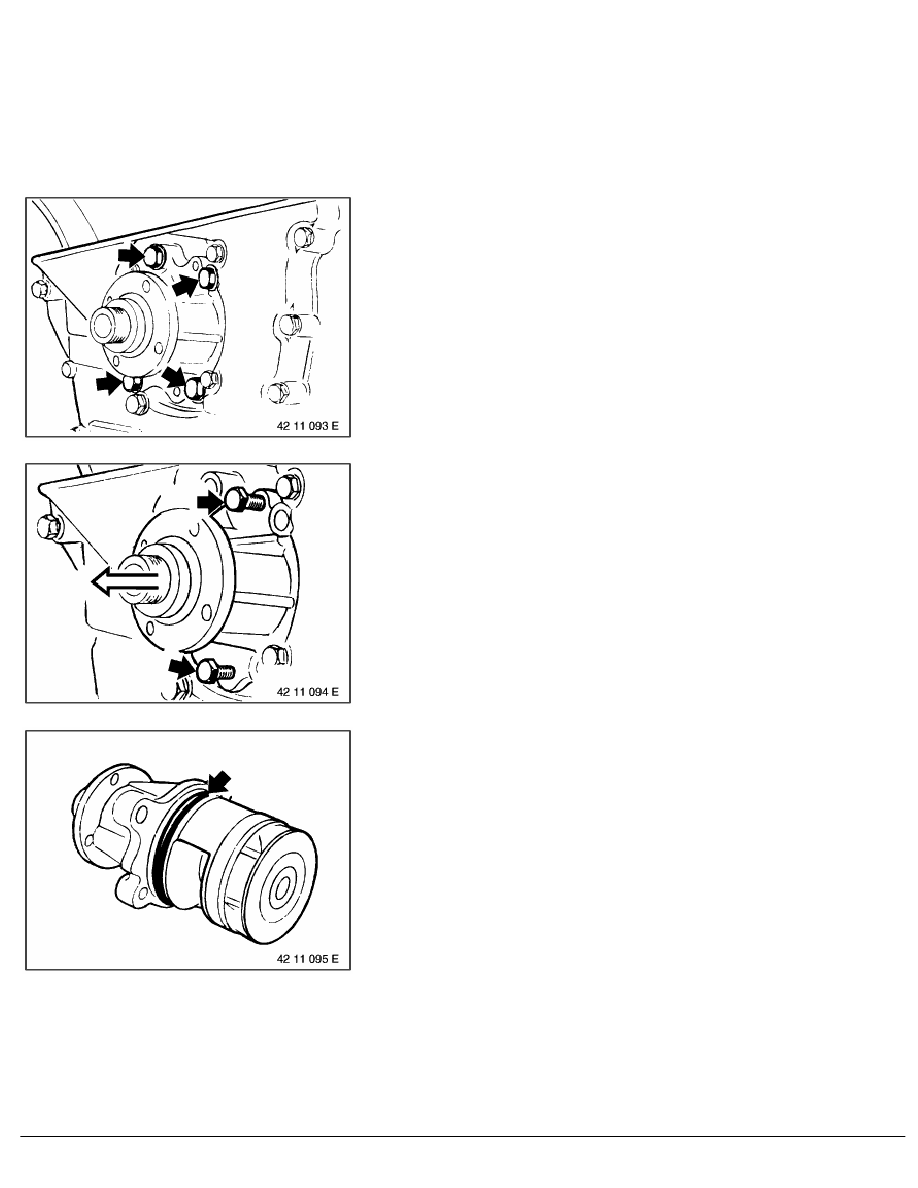 42 11 093 E

42 11 094 E

42 11 095 E