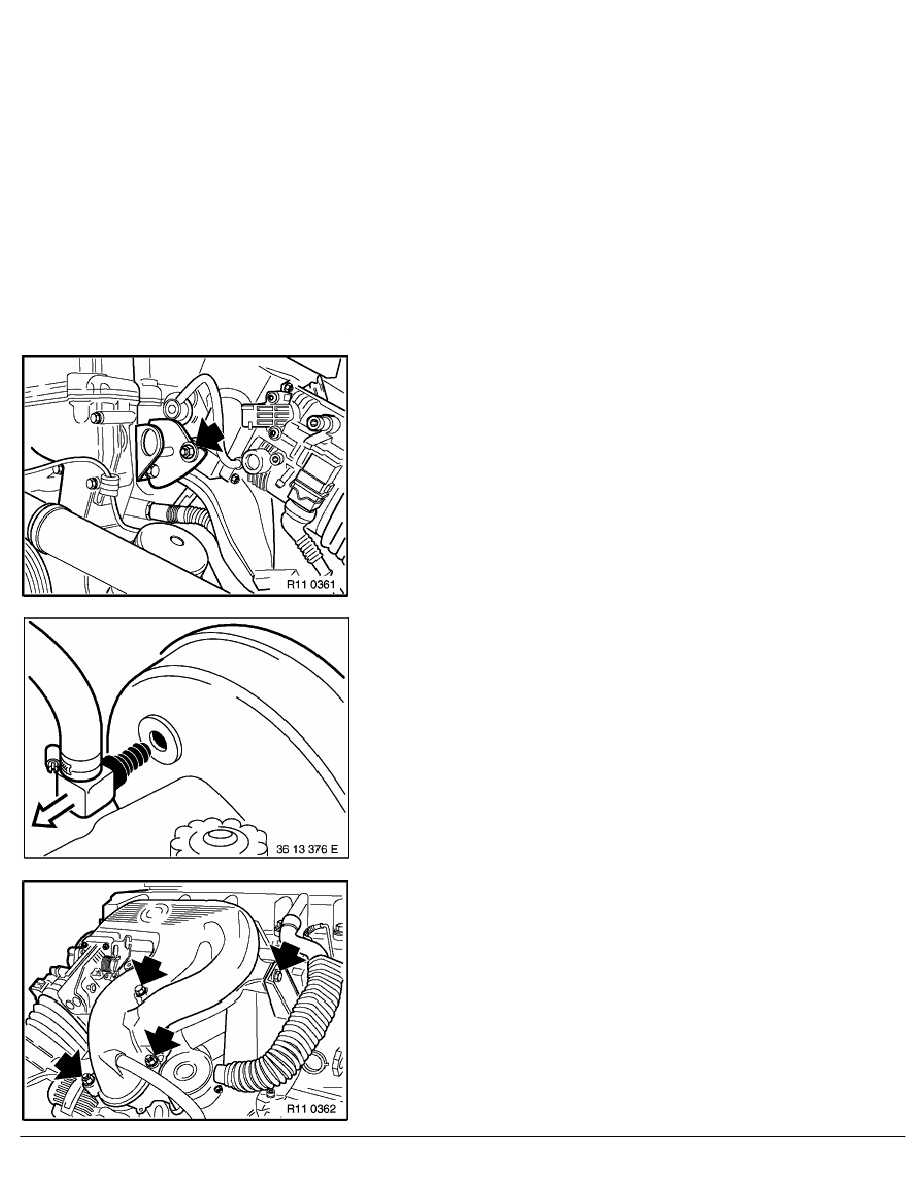 R11 0361

36 13 376 E

R11 0362