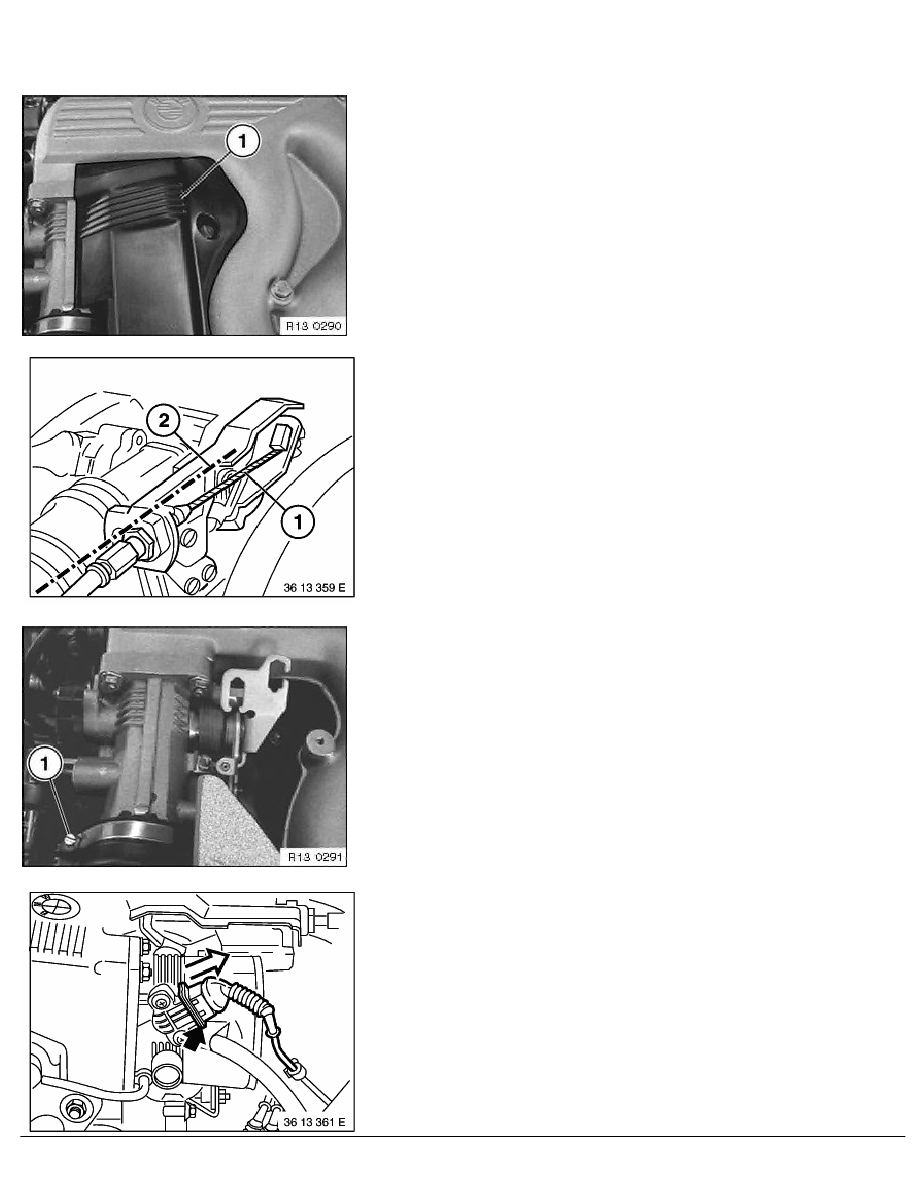 1

R13 0290

2

1

36 13 359 E

1

R13 0291

36 13 361 E