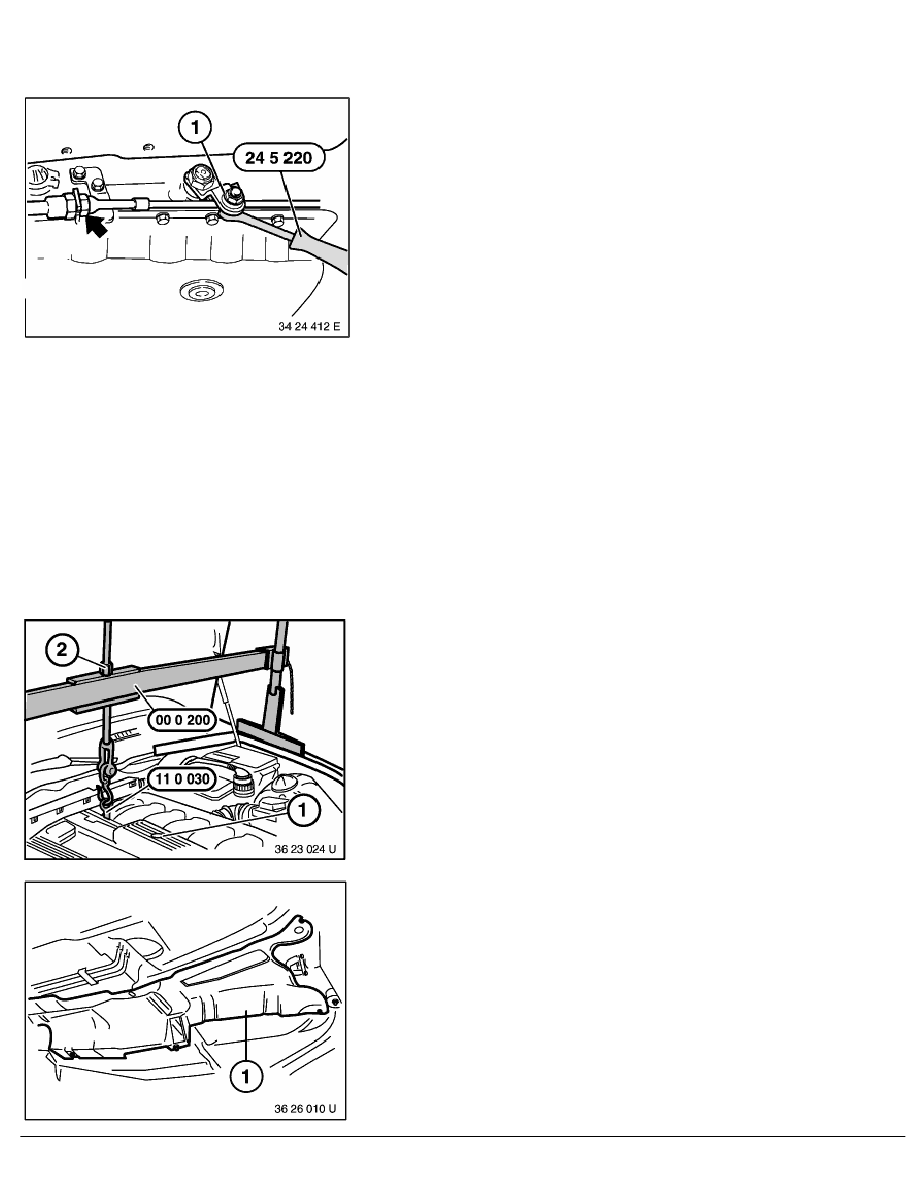 1

24 5 220

34 24 412 E

2

00 0 200

11 0 030

1

36 23 024 U

1

36 26 010 U