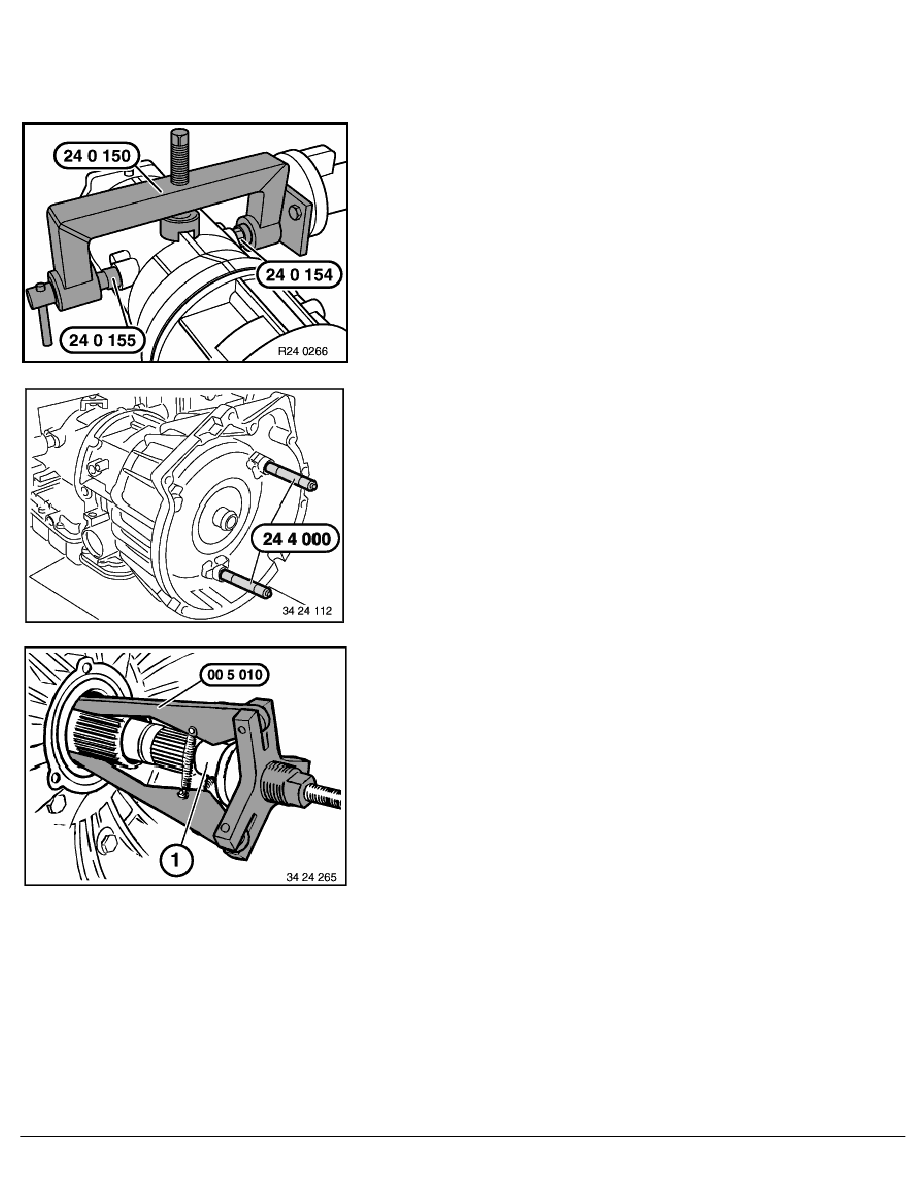 24 0 150

24 0 154

24 0 155

R24 0266

24 4 000

34 24 112

00 5 010

1

34 24 265