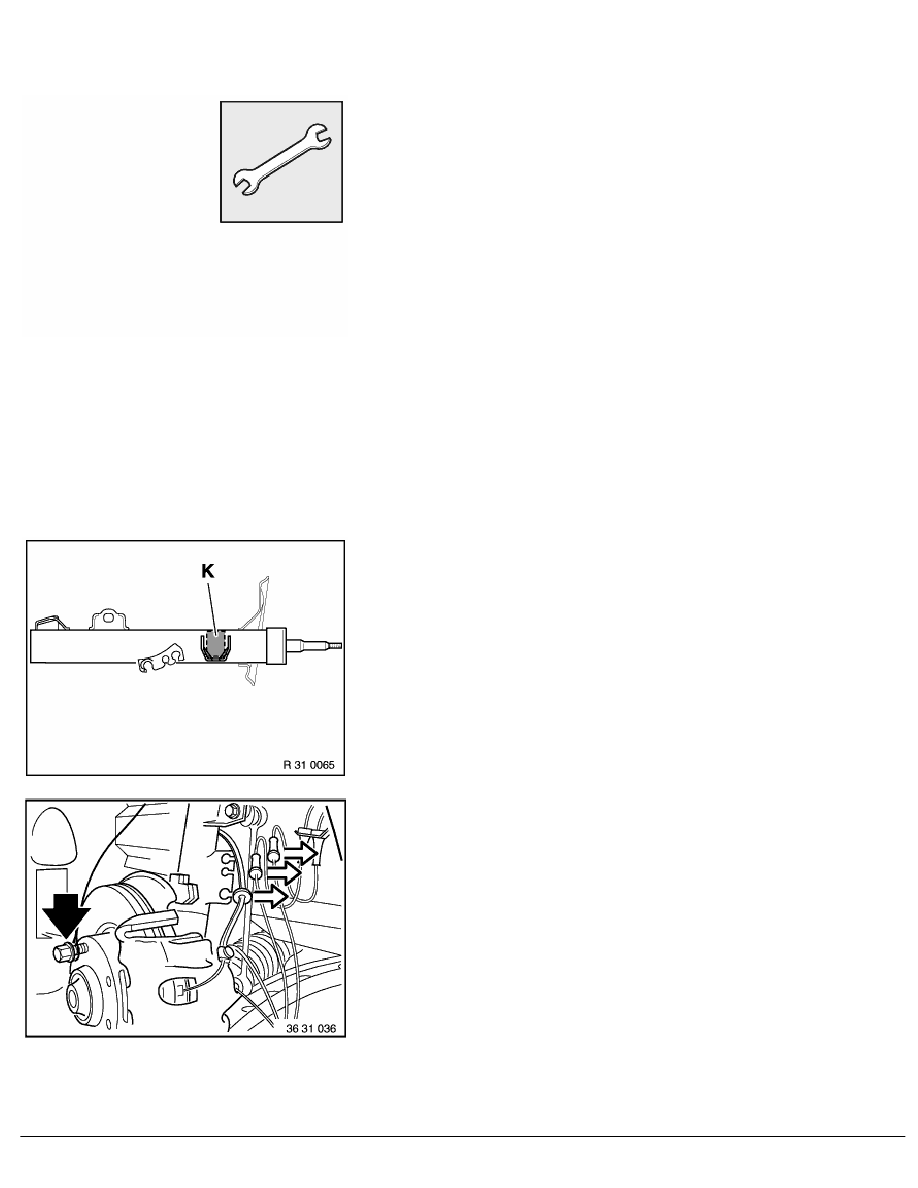 K

R 31 0065

36 31 036