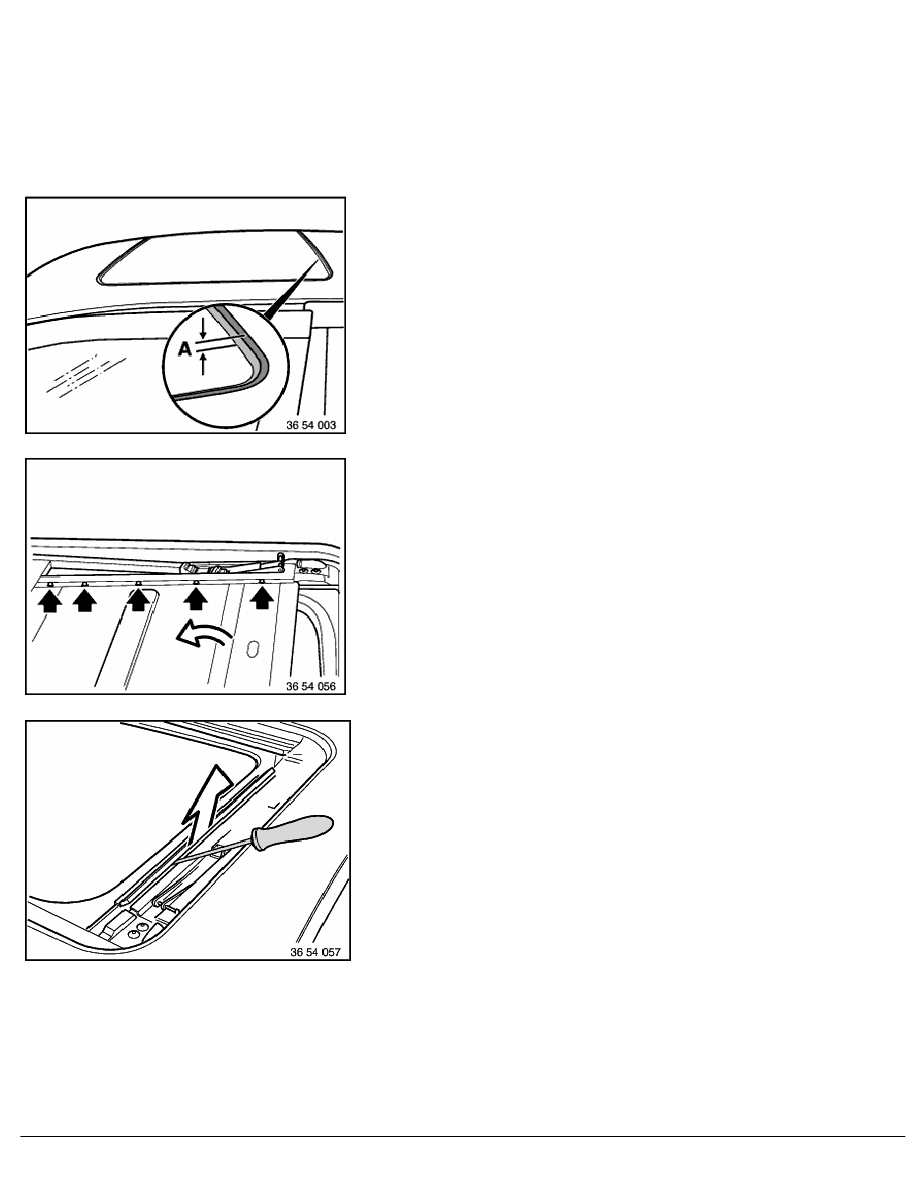 A

36 54 003

36 54 056

36 54 057