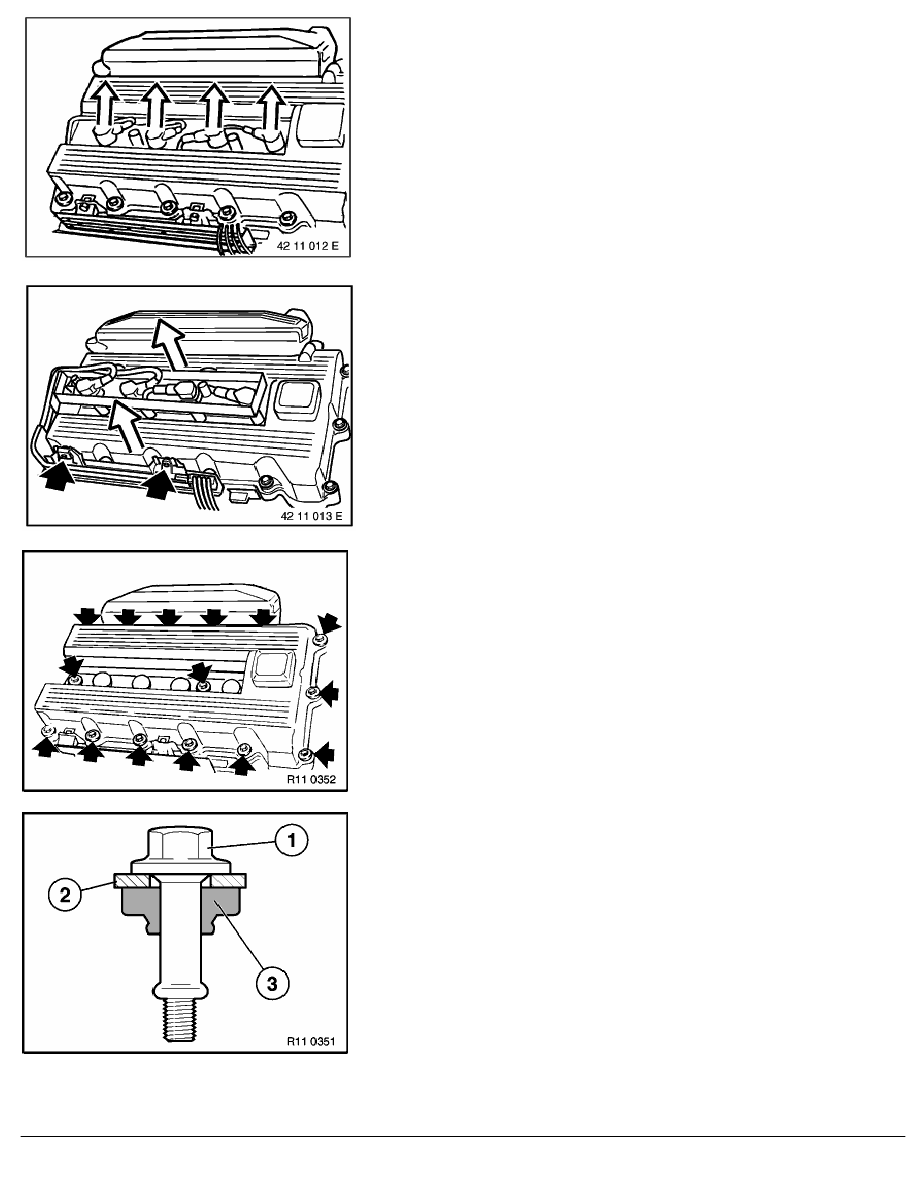 42 11 012 E

42 11 013 E

R11 0352

1

2

3

R11 0351