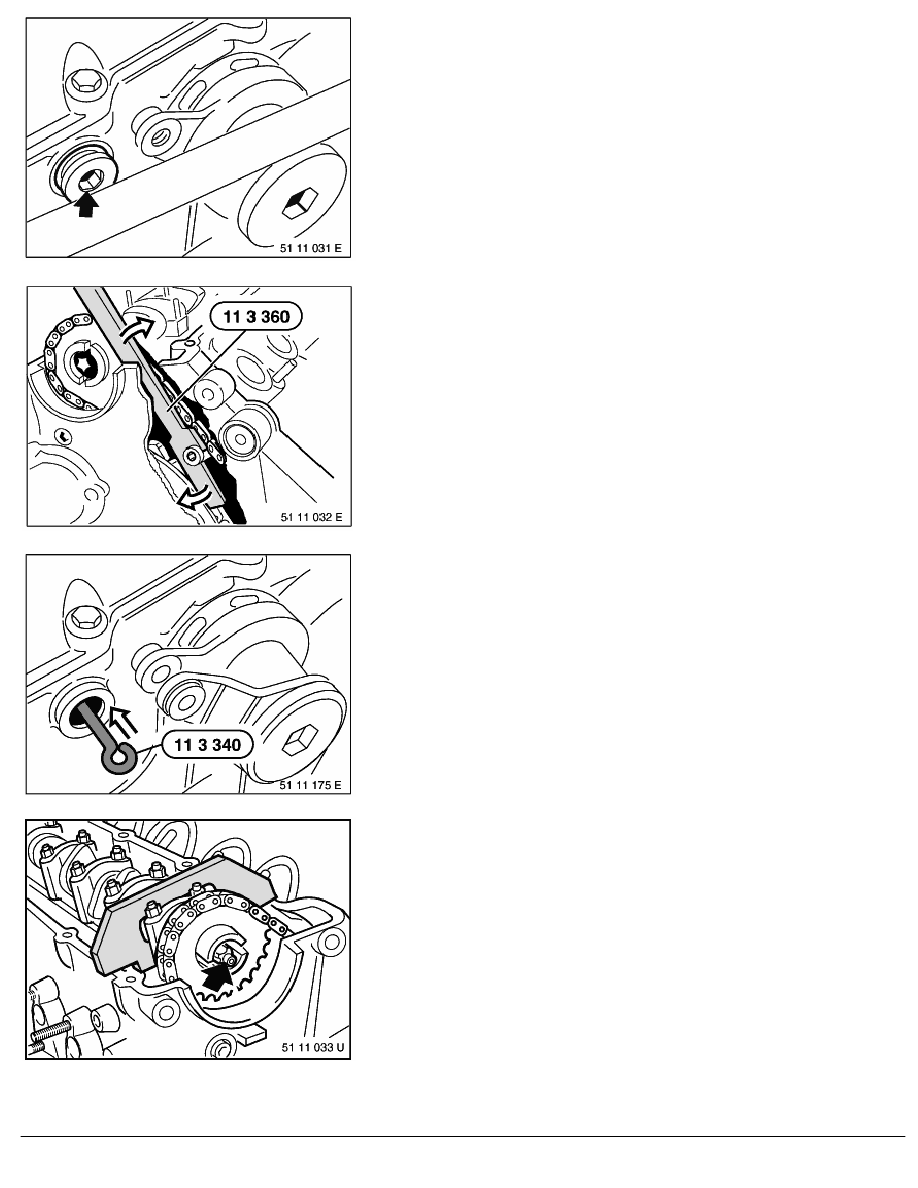 51 11 031 E

11 3 360

51 11 032 E

11 3 340

51 11 175 E

51 11 033 U