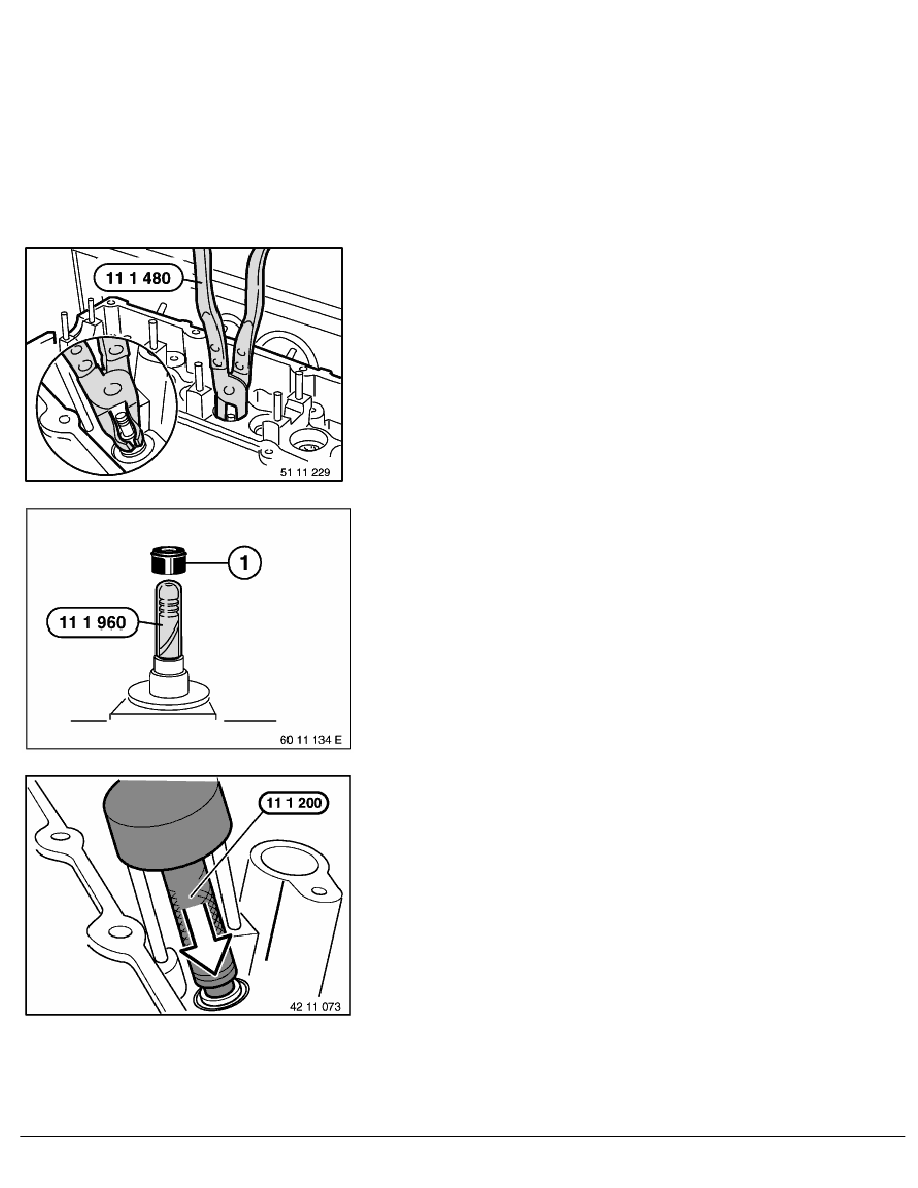 11 1 480

51 11 229

1

11 1 960

60 11 134 E

11 1 200

42 11 073