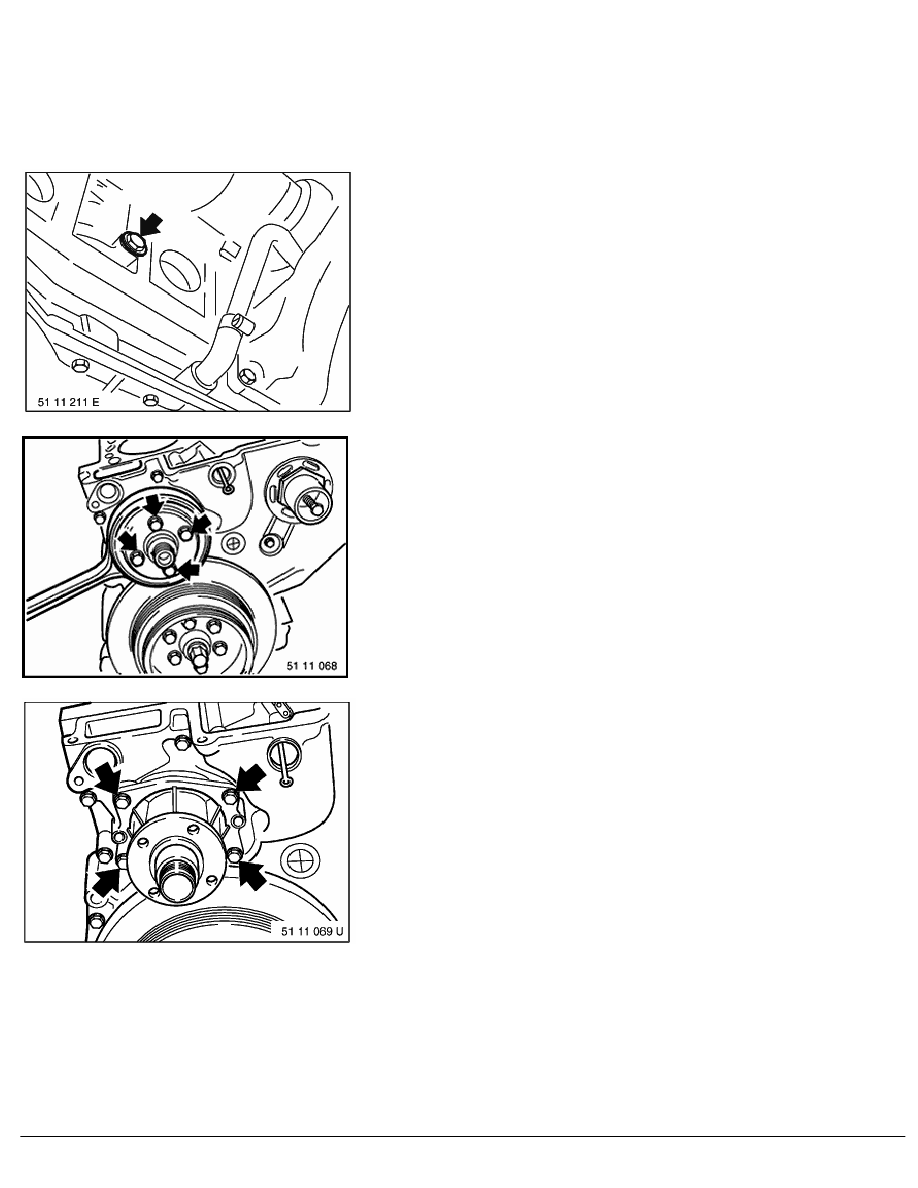 51 11 211 E

51 11 068

51 11 069 U