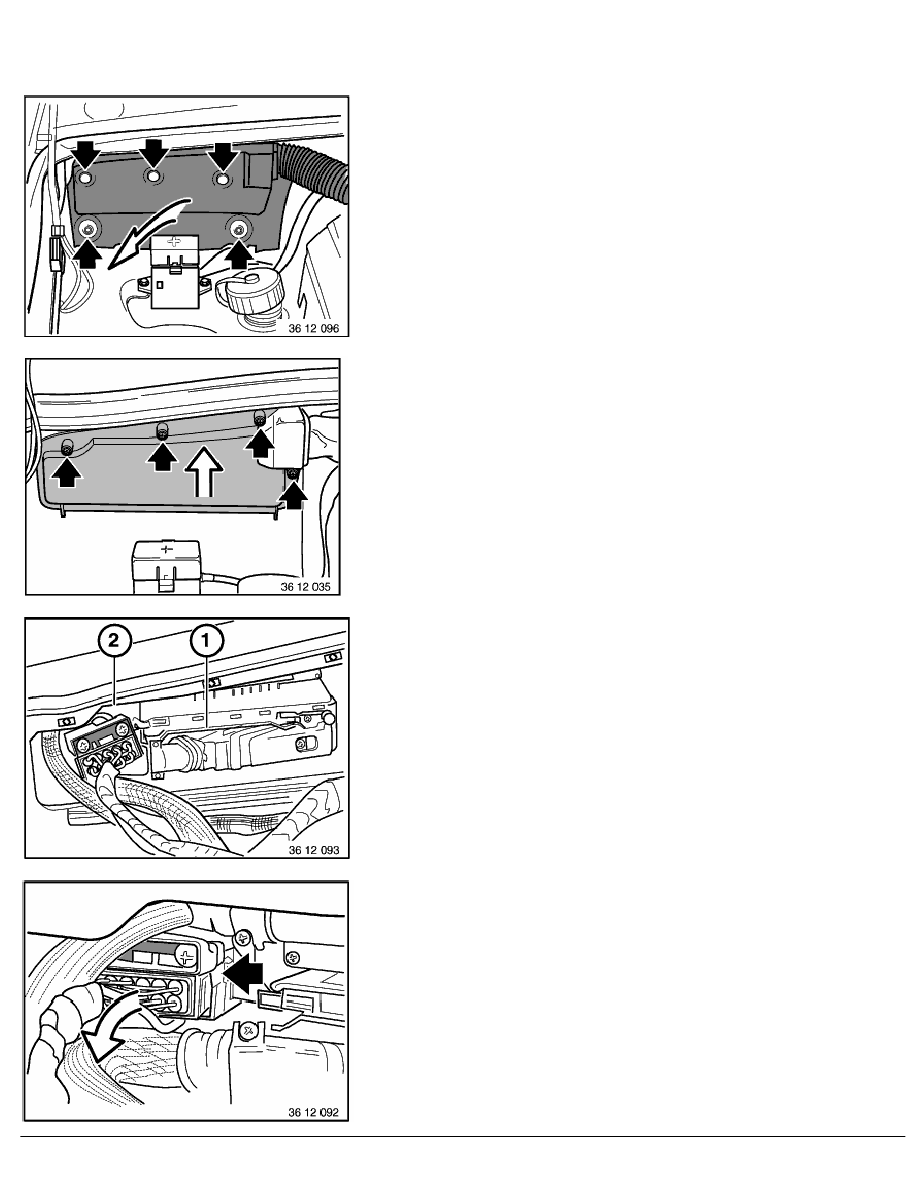 36 12 096

36 12 035

2
1
36 12 093

36 12 092