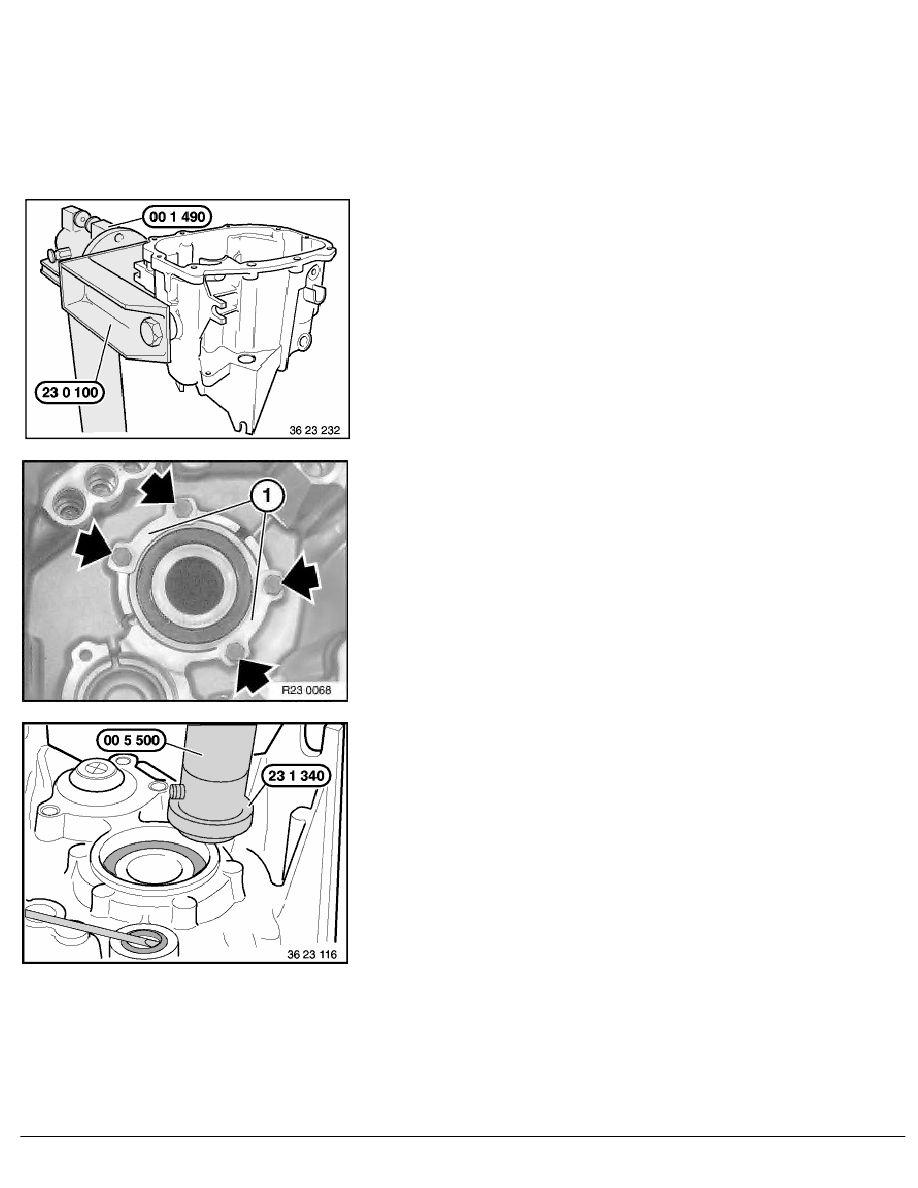 00 1 490

23 0 100

36 23 232

1

R23 0068

00 5 500

23 1 340

36 23 116