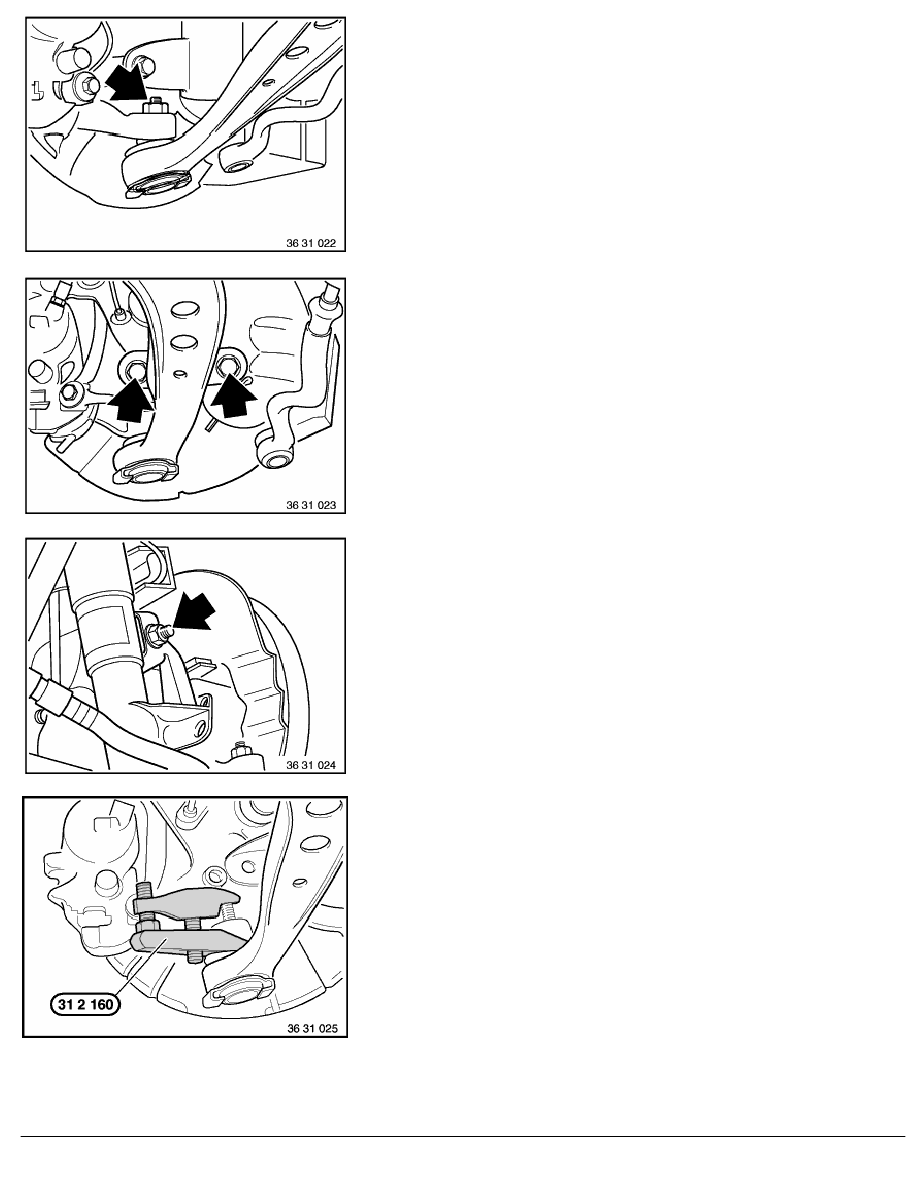 36 31 022

36 31 023

36 31 024

31 2 160

36 31 025