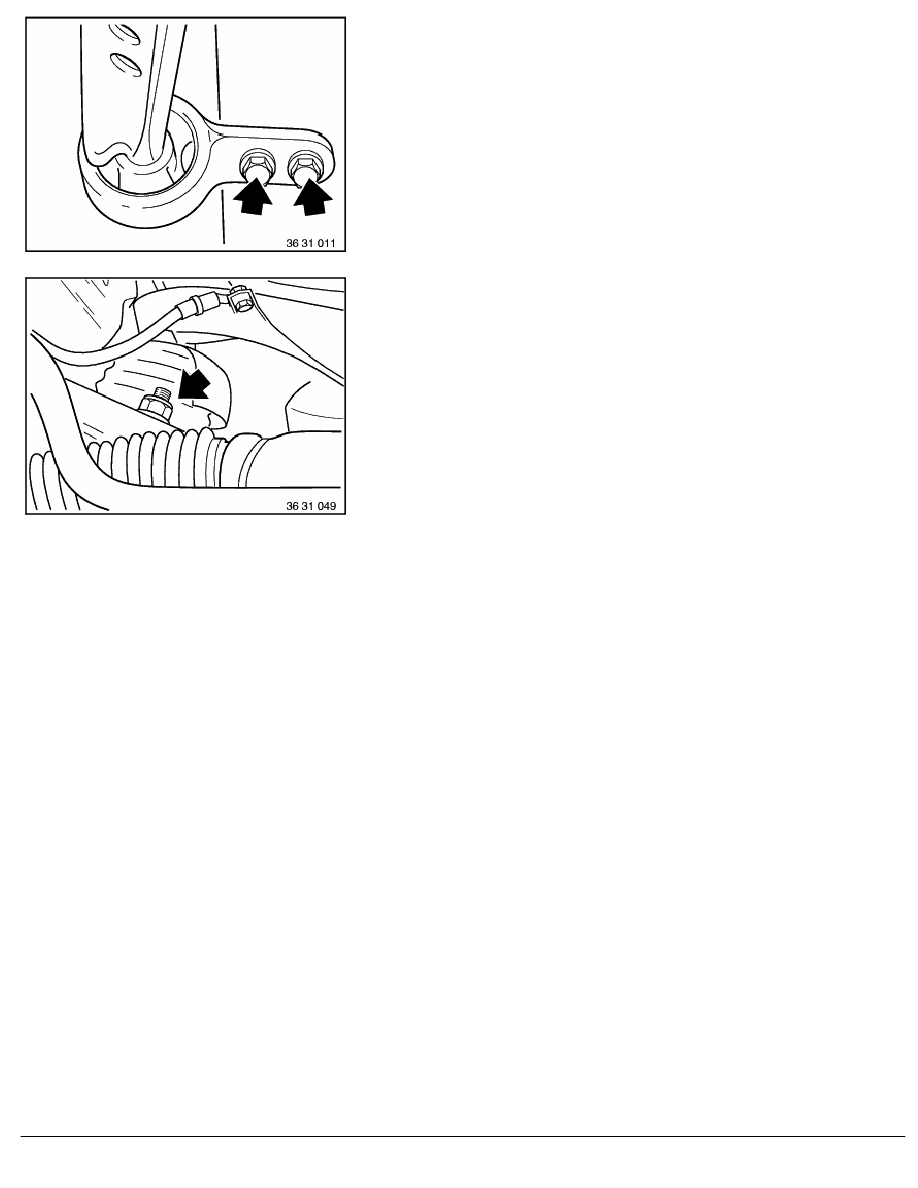 36 31 011

36 31 049