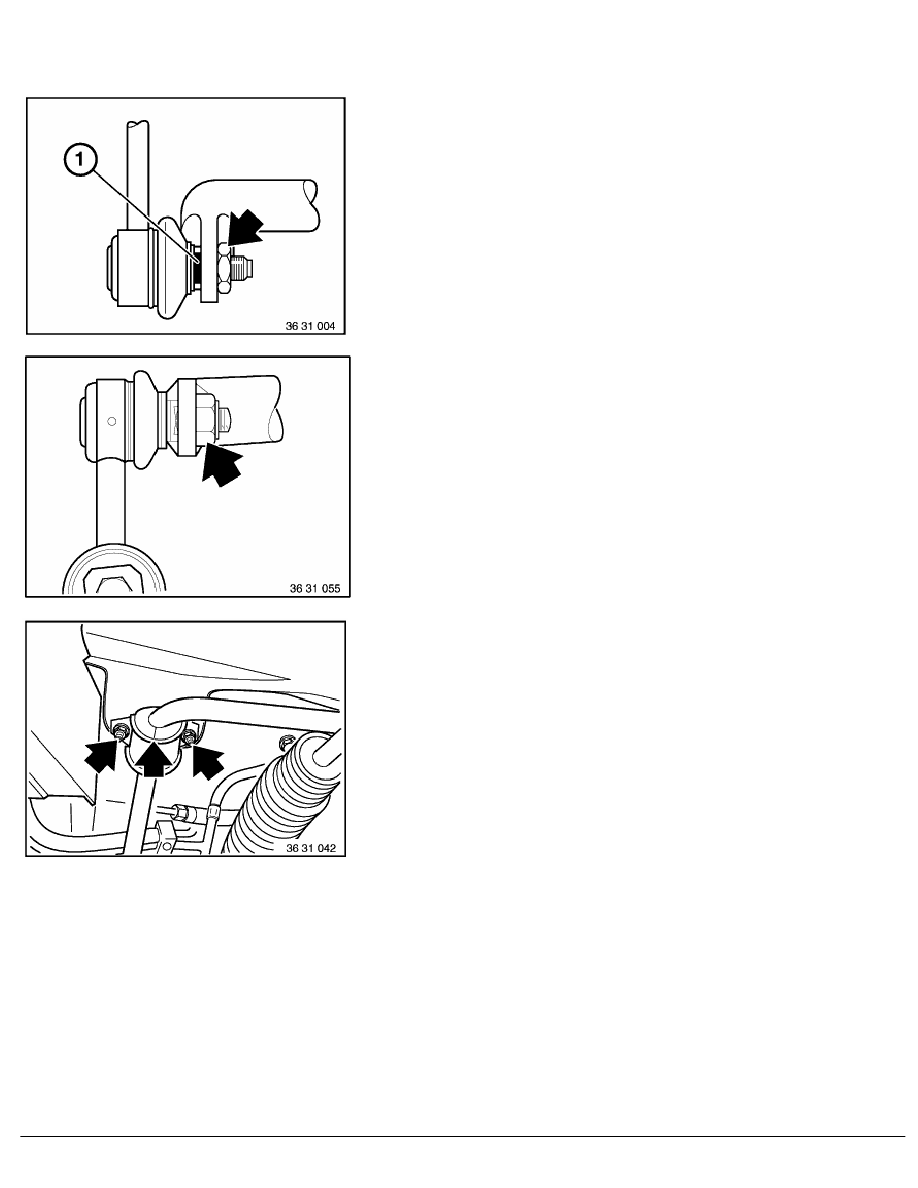 1

36 31 004

36 31 055

36 31 042