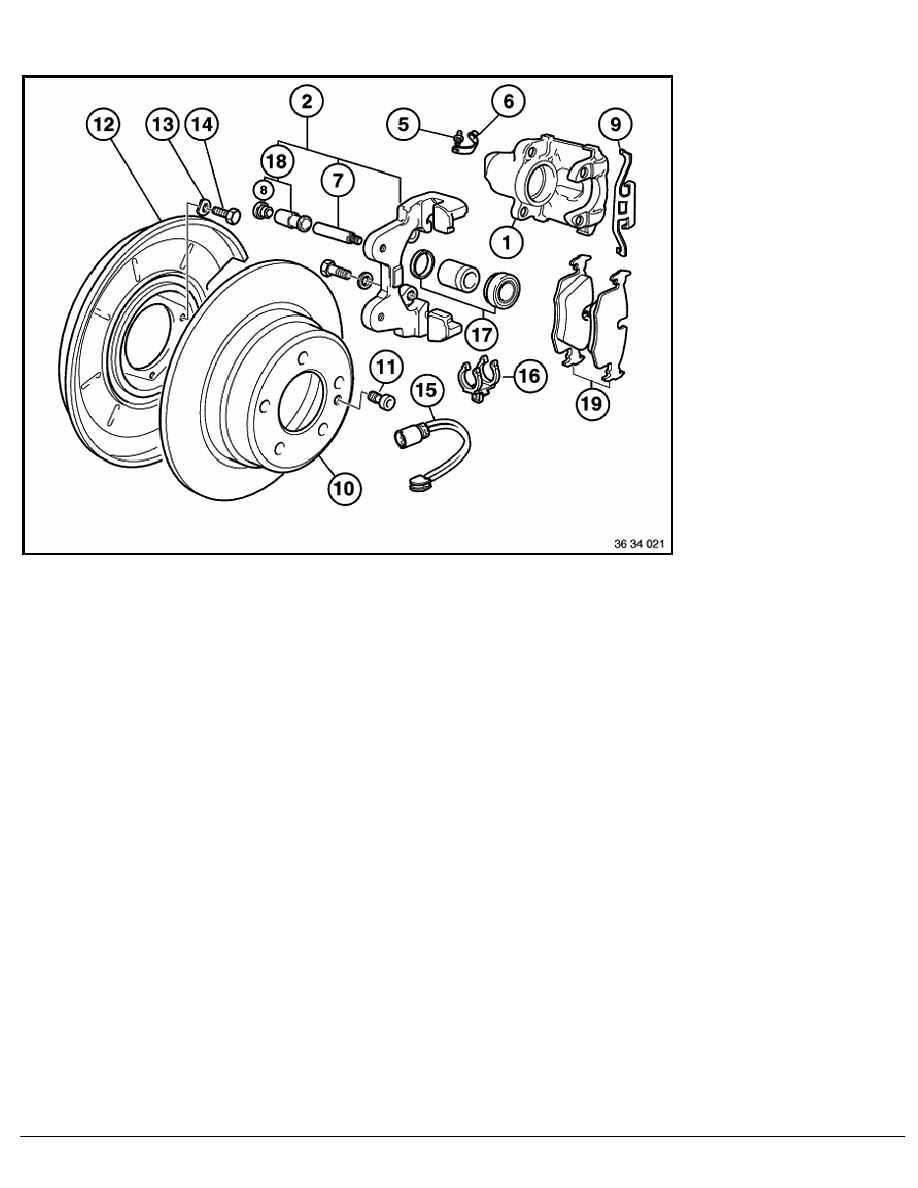 12
13
14
2
18
8
7
5
6
9
1
17
11
15
16
19
10
36 34 021