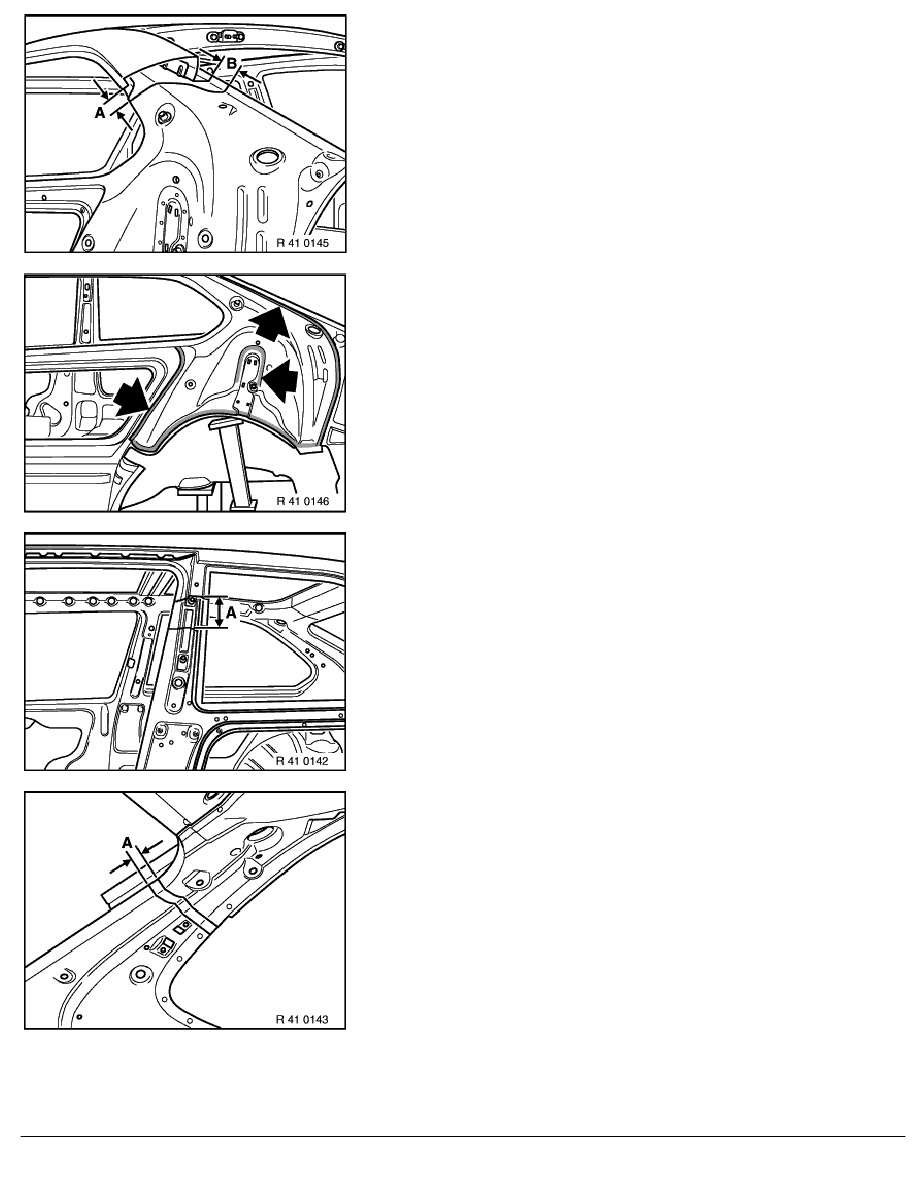 B
A
R 41 0145

R 41 0146

A
R 41 0142

A
R 41 0143