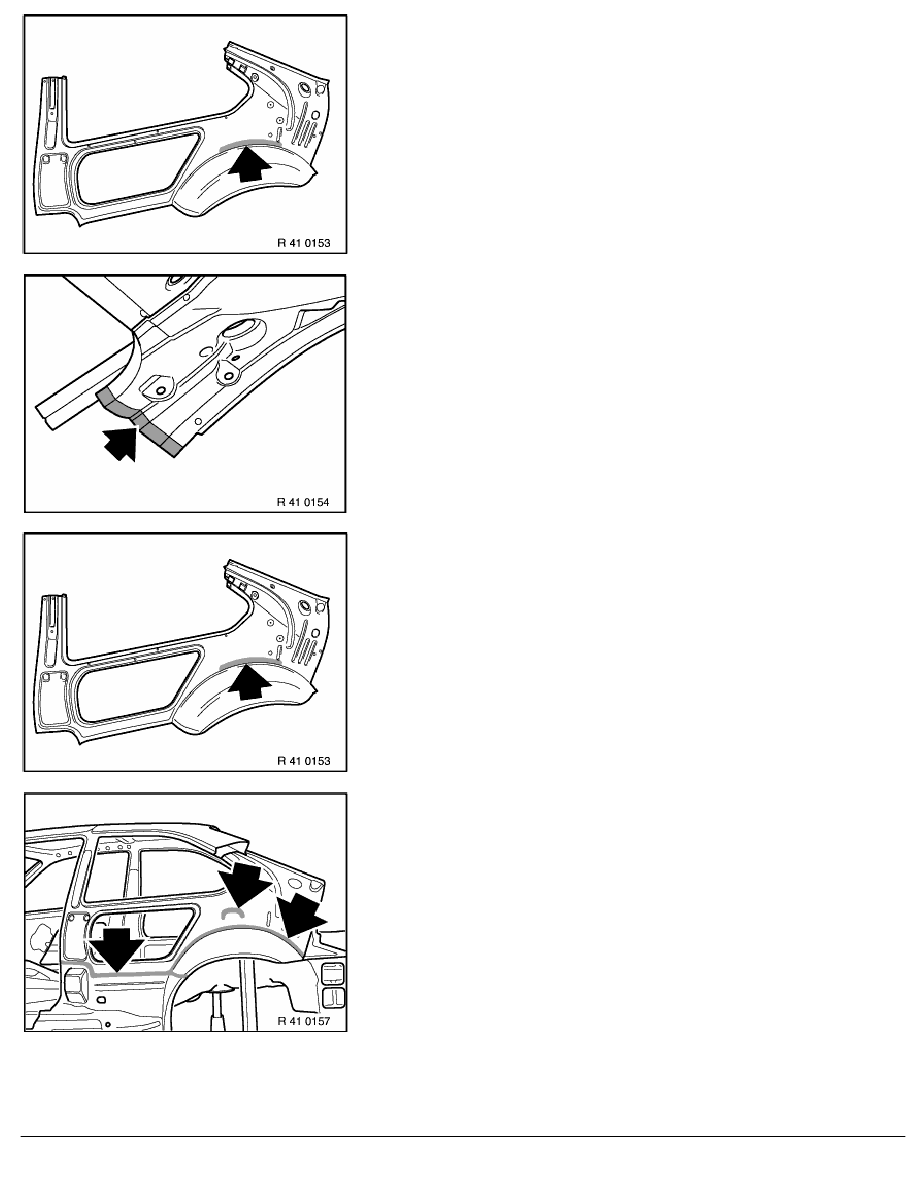 R 41 0153

R 41 0154

R 41 0153

R 41 0157