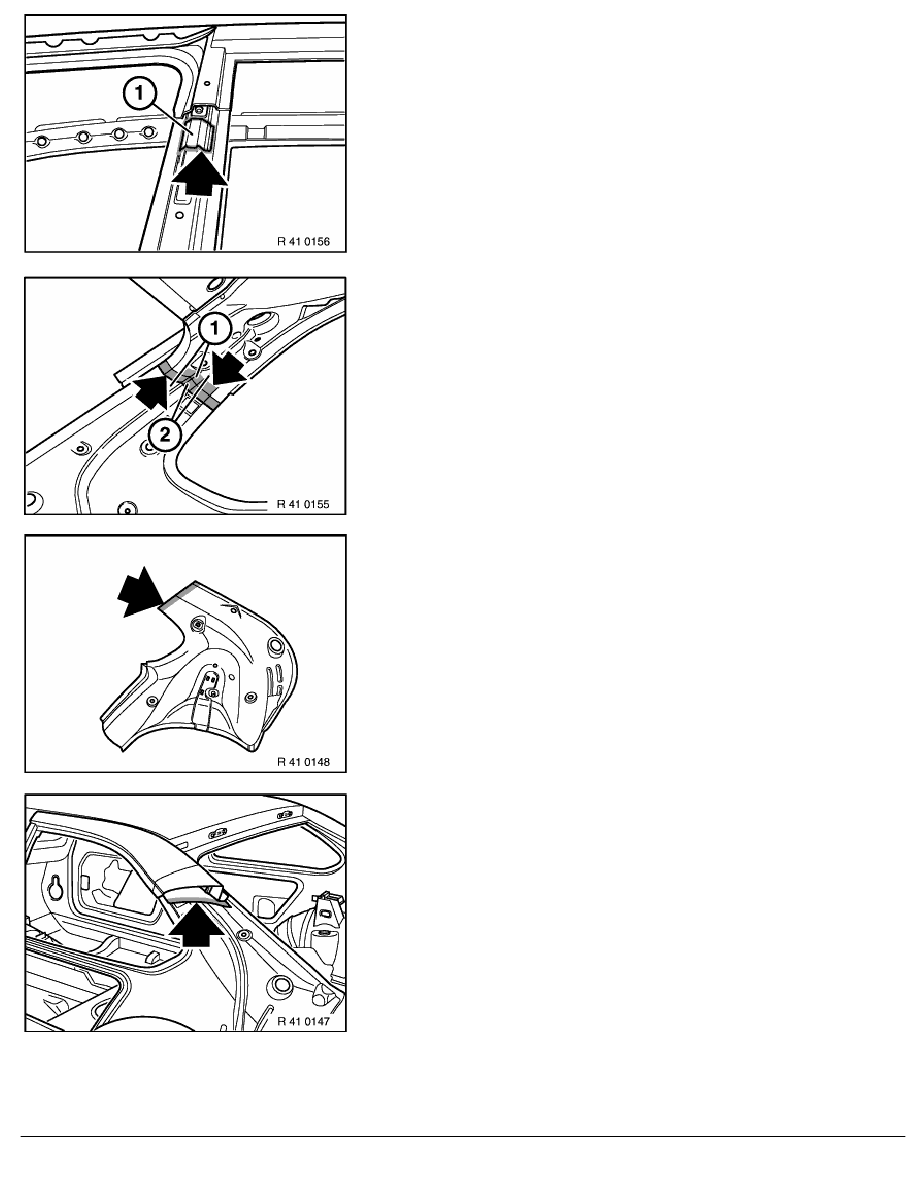 1

R 41 0156

1

2

R 41 0155

R 41 0148

R 41 0147