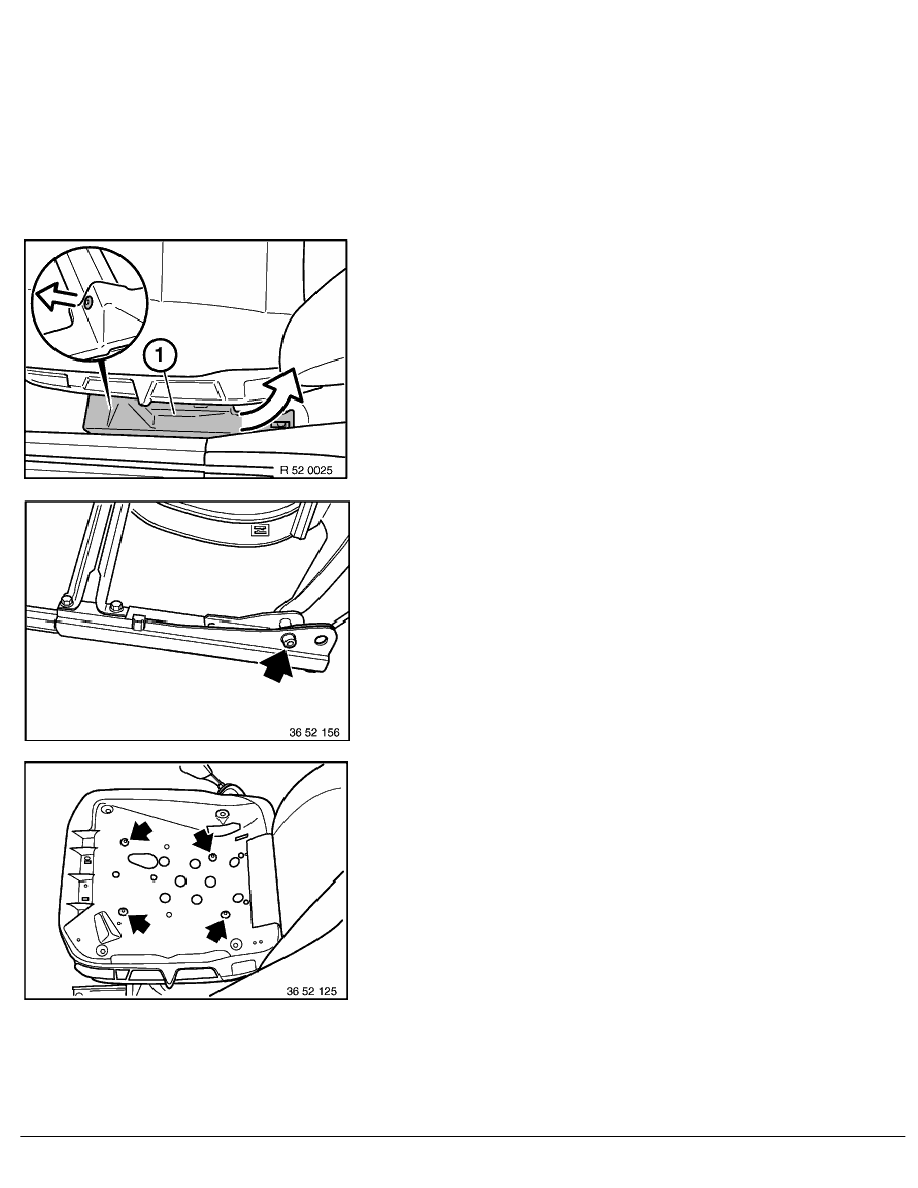 1

R 52 0025

36 52 156

36 52 125