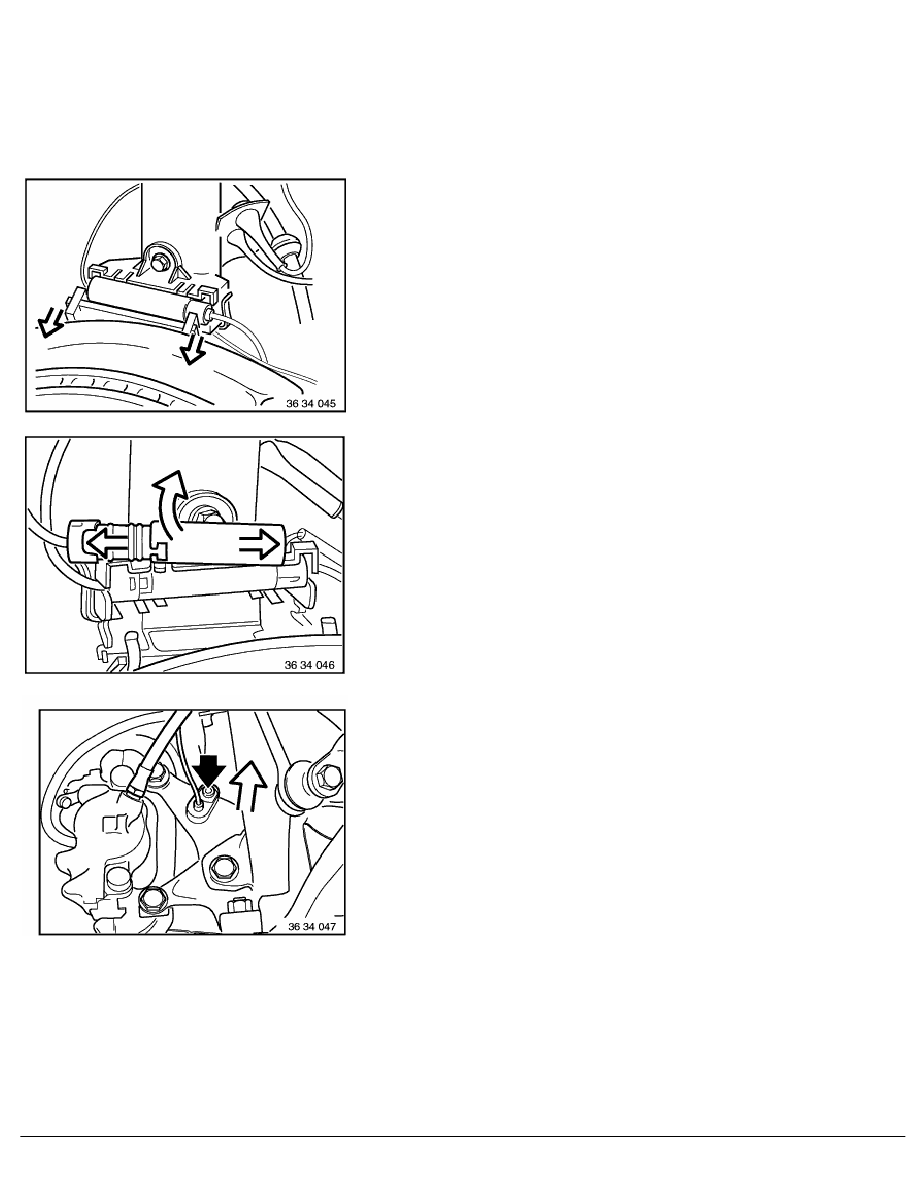 36 34 045

36 34 046

36 34 047