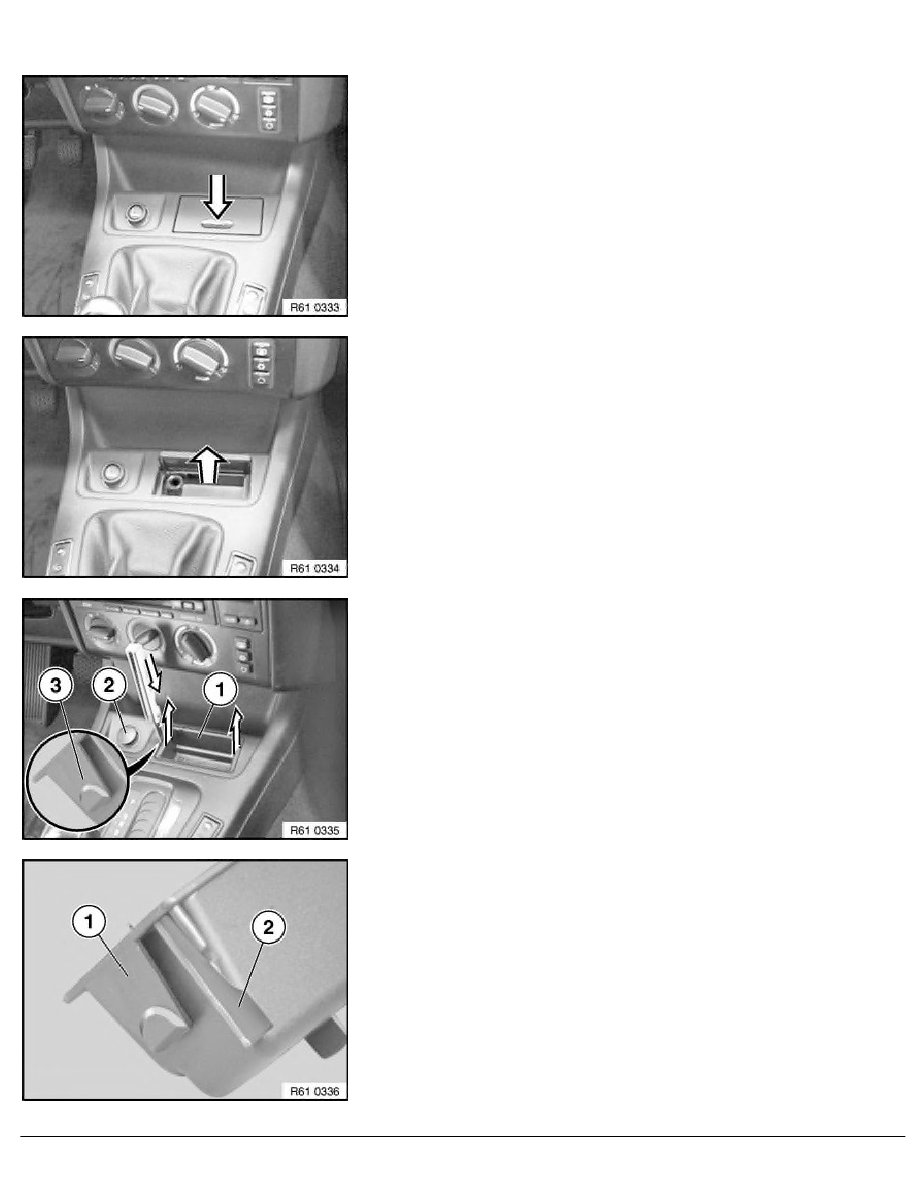 R61 0333

R61 0334

3
2
1
R61 0335

1
2
R61 0336