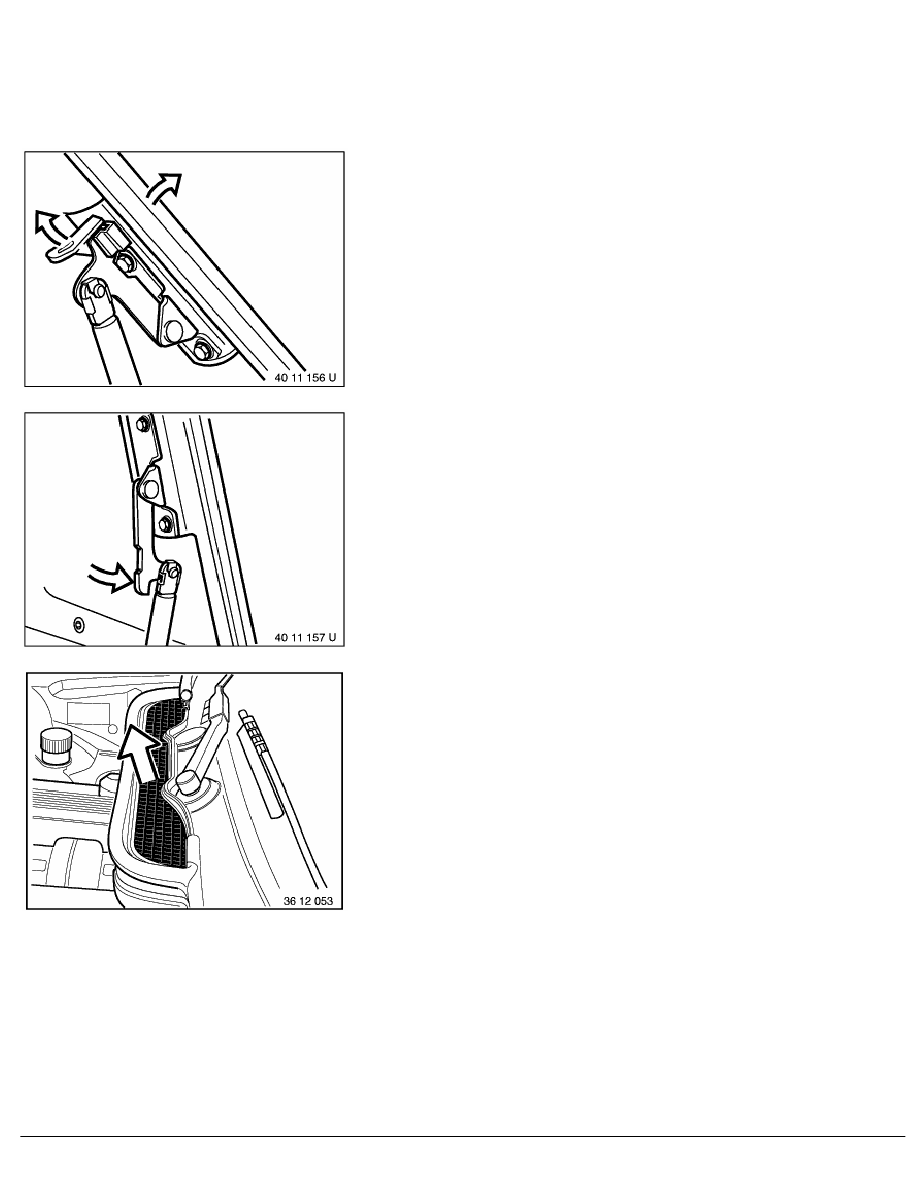 40 11 156 U

40 11 157 U

36 12 053