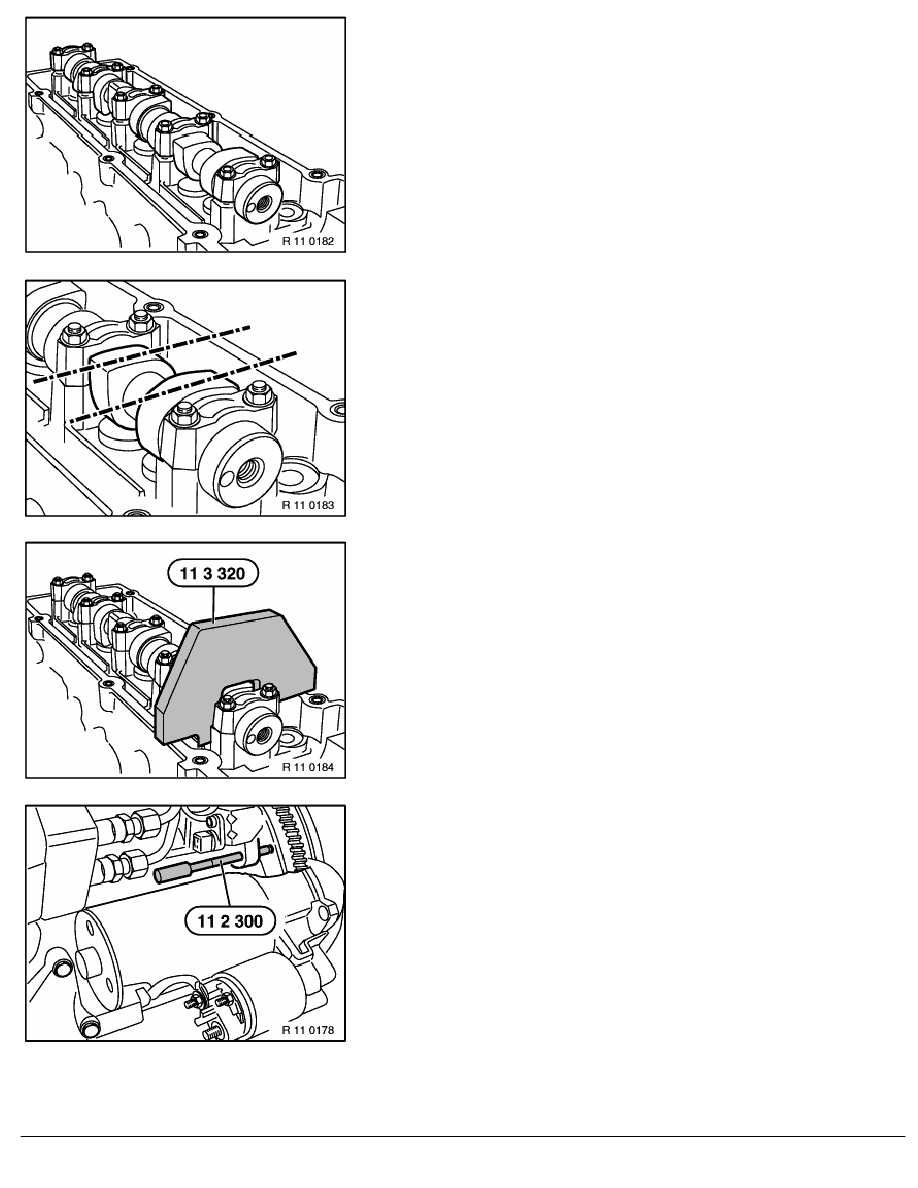 IR 11 0182

IR 11 0183

11 3 320

IR 11 0184

11 2 300

IR 11 0178